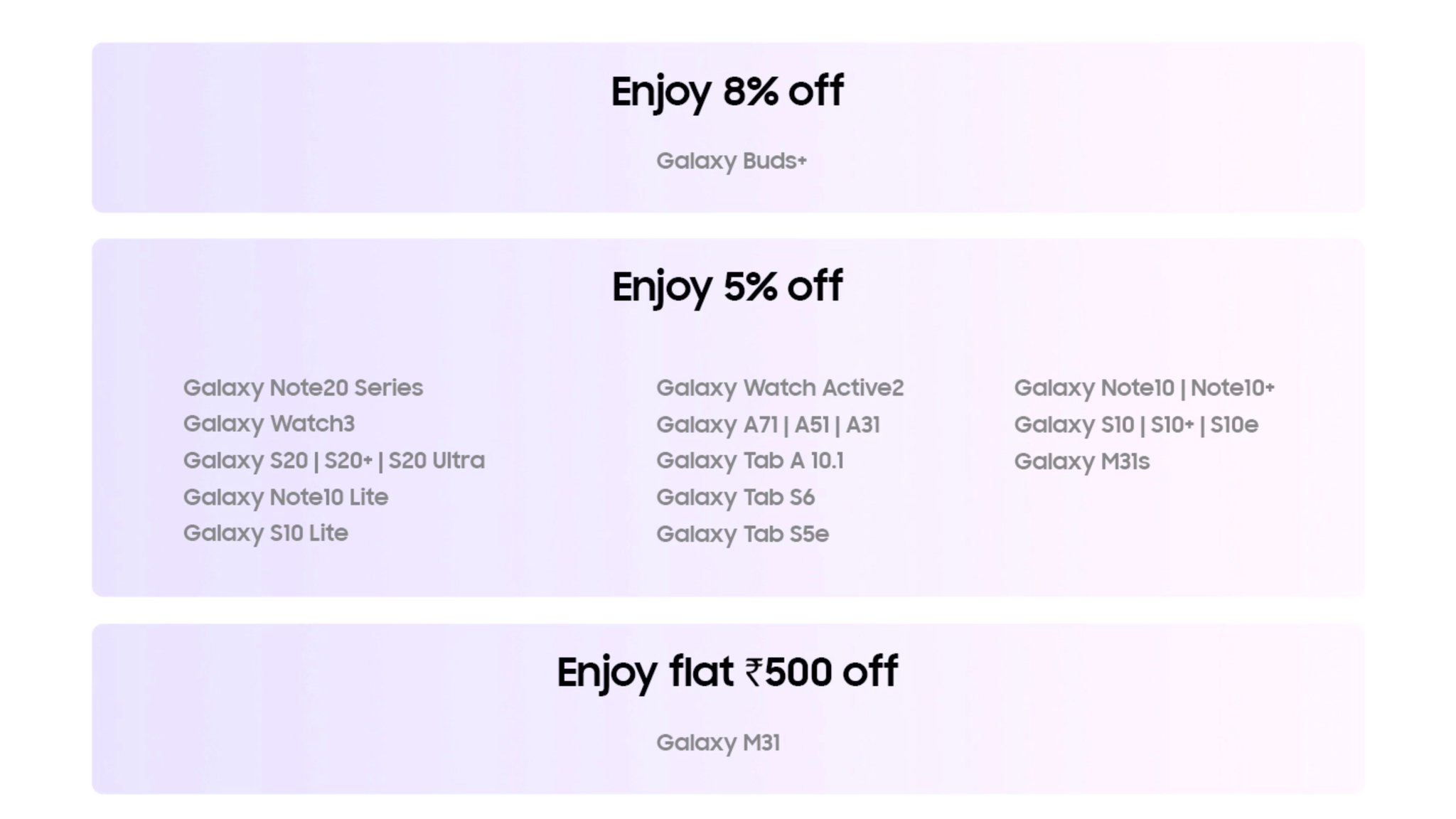 Enjoy 8% off

Galaxy Buds+

Enjoy 5% off

Galaxy Note20 Series
Galaxy Watch3
Galaxy S20 | S20+ | S20 Ultra
Galaxy Note10 Lite
Galaxy S10 Lite

Galaxy Watch Active2
Galaxy A71 | A51 | A31
Galaxy Tab A 10.1
Galaxy Tab S6
Galaxy Tab S5e

Galaxy Note10 | Note10+
Galaxy S10 | S10+ | S10e
Galaxy M31s

Enjoy flat ₹500 off

Galaxy M31