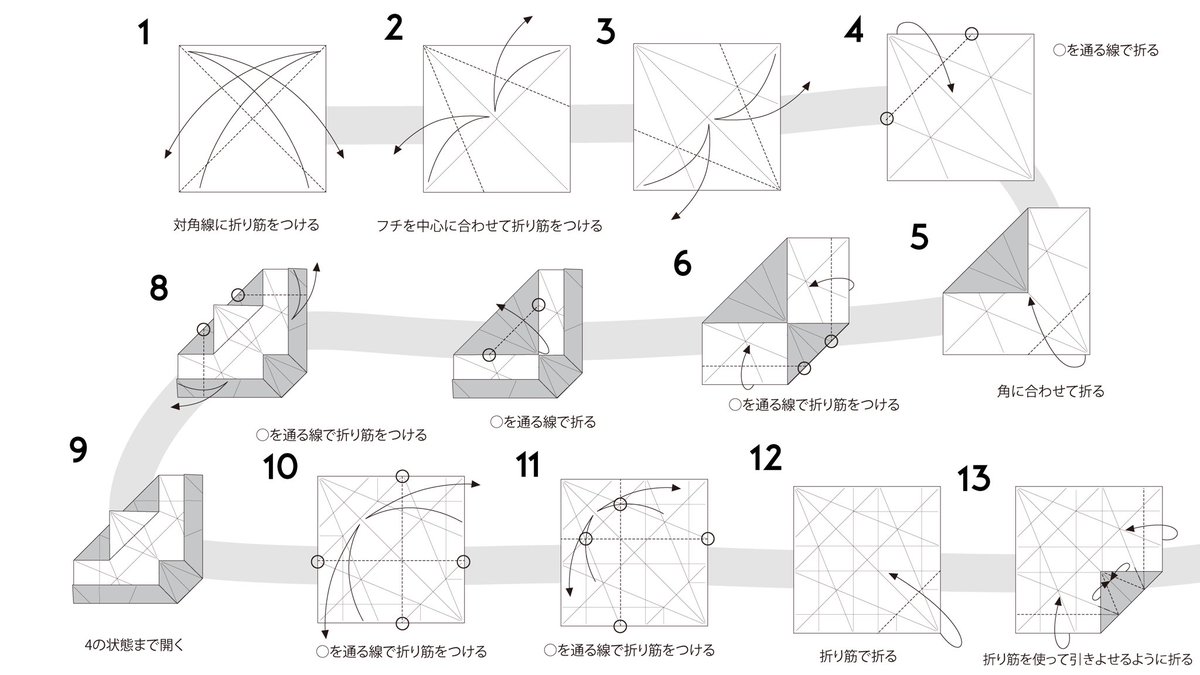 1

対角線に折り筋をつける

2

フチを中心に合わせて折り筋をつける

3

4

○を通る線で折る

5

角に合わせて折る

6

○を通る線で折り筋をつける

○を通る線で折る

8

○を通る線で折り筋をつける

9

4の状態まで開く

10

○を通る線で折り筋をつける

11

○を通る線で折り筋をつける

12

折り筋で折る

13

折り筋を使って引きよせるように折る