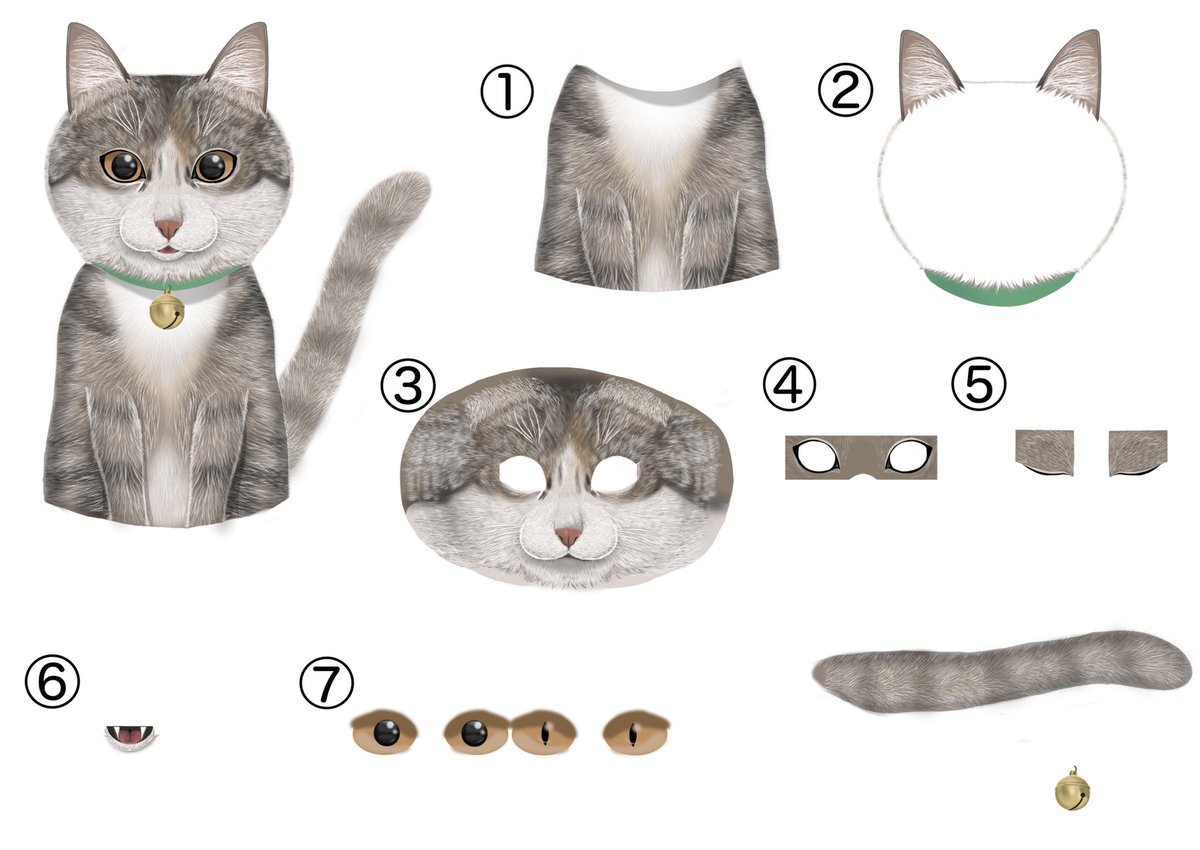 ①

②

③

④

⑤

⑥

⑦