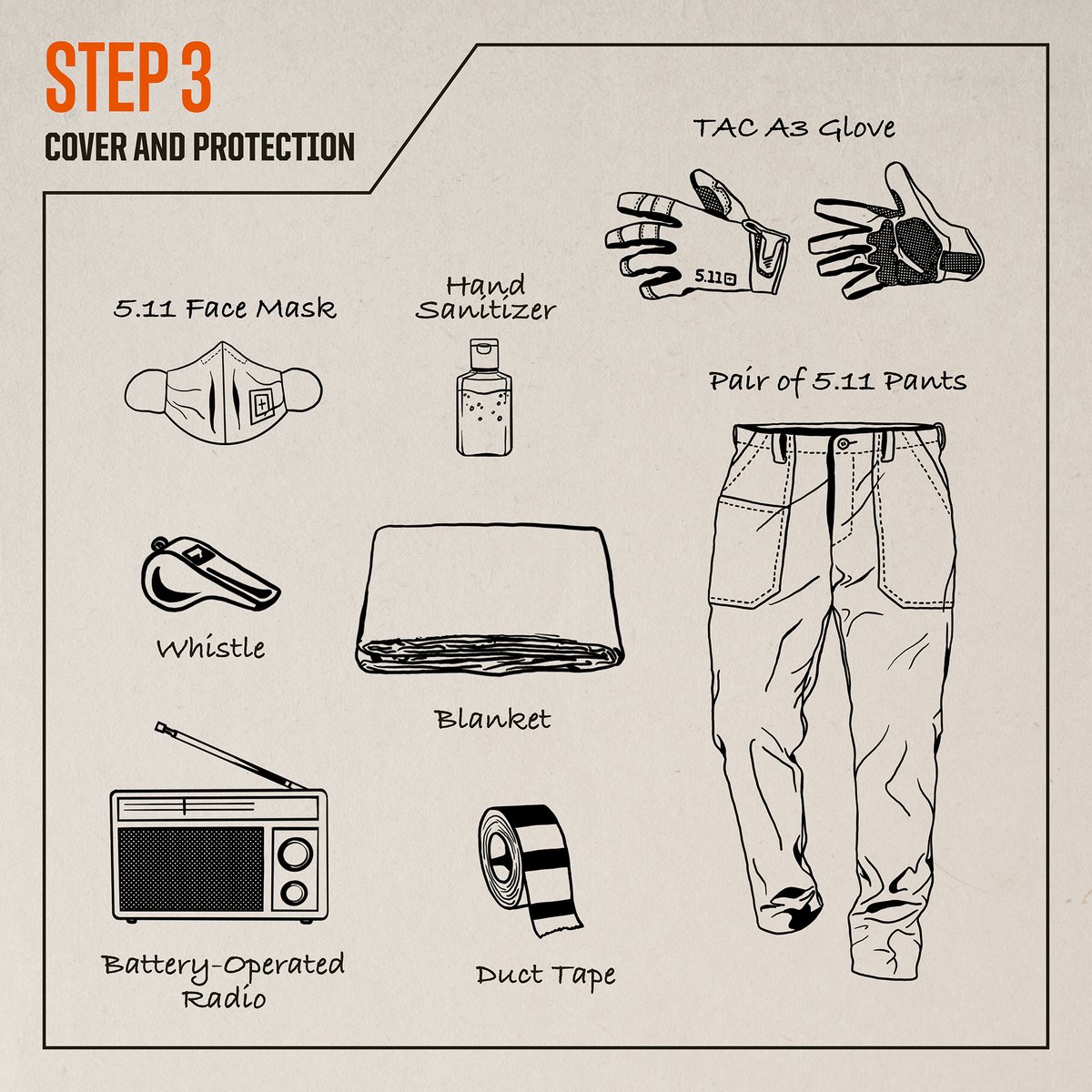 STEP 3
COVER AND PROTECTION

TAC A3 Glove

5.11

5.11 Face Mask

Hand Sanitizer

Pair of 5.11 Pants

Whistle

Blanket

Battery-Operated Radio

Duct Tape