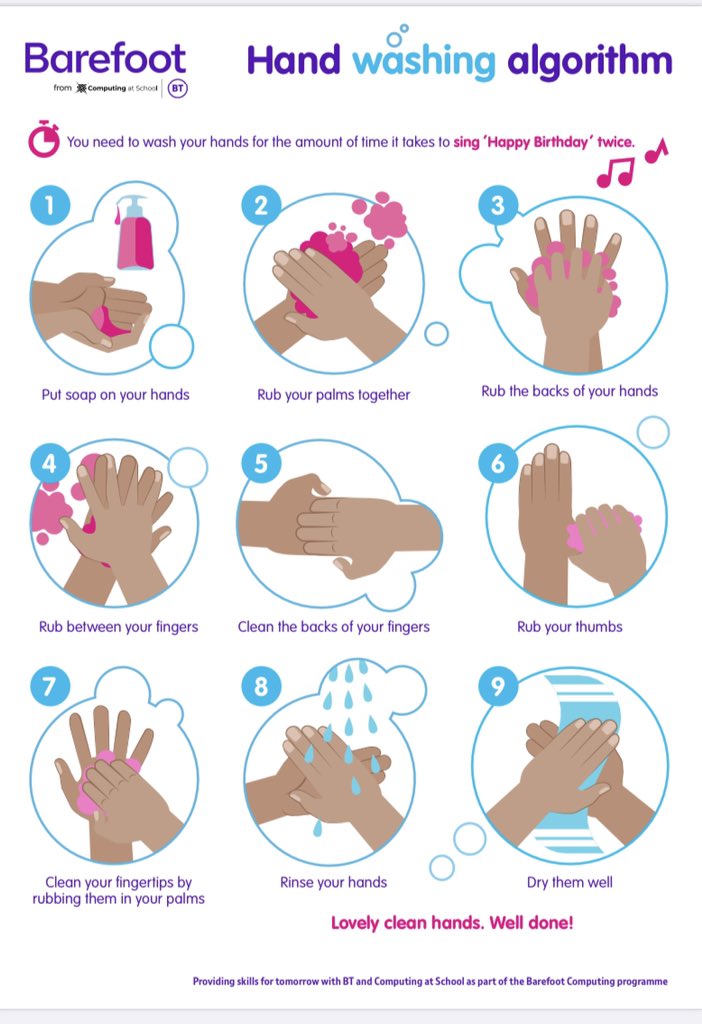 Barefoot
from Computing at School | BT

Hand washing algorithm

You need to wash your hands for the amount of time it takes to sing 'Happy Birthday' twice.

1
Put soap on your hands

2
Rub your palms together

3
Rub the backs of your hands

4
Rub between your fingers

5
Clean the backs of your fingers

6
Rub your thumbs

7
Clean your fingertips by rubbing them in your palms

8
Rinse your hands

9
Dry them well

Lovely clean hands. Well done!

Providing skills for tomorrow with BT and Computing at School as part of the Barefoot Computing programme