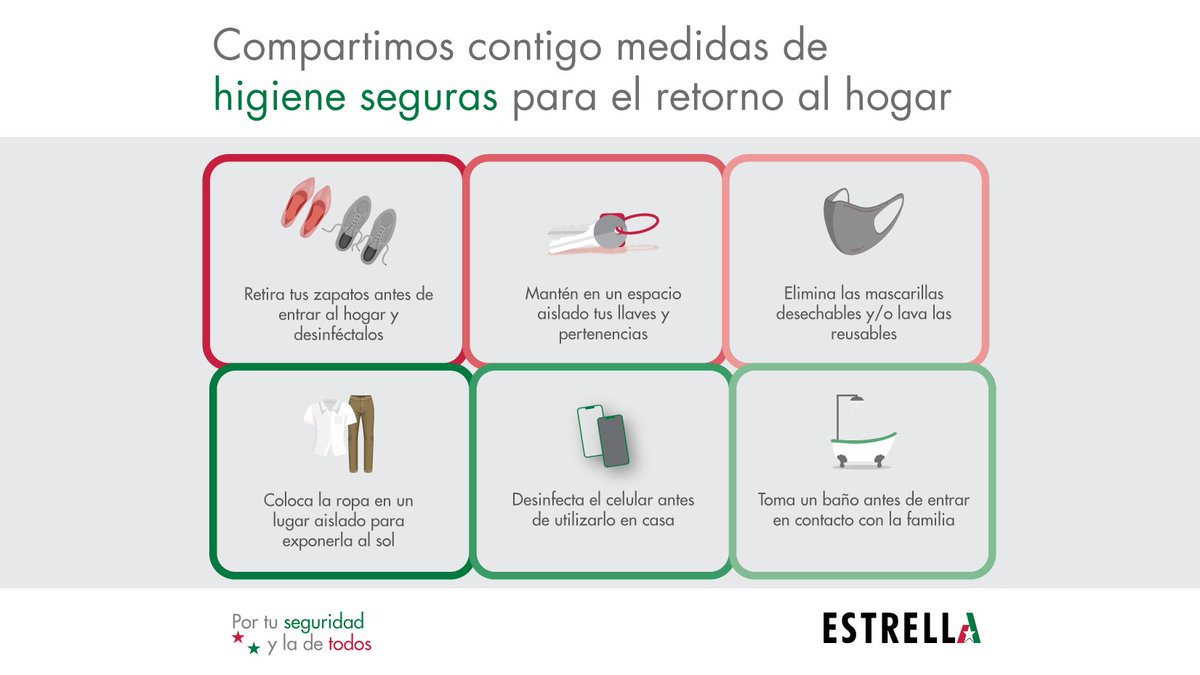 Compartimos contigo medidas de higiene seguras para el retorno al hogar

Retira tus zapatos antes de entrar al hogar y desinféctalos

Mantén en un espacio aislado tus llaves y pertenencias

Elimina las mascarillas desechables y/o lava las reusables

Coloca la ropa en un lugar aislado para exponerla al sol

Desinfecta el celular antes de utilizarlo en casa

Toma un baño antes de entrar en contacto con la familia

Por tu seguridad y la de todos

ESTRELLA