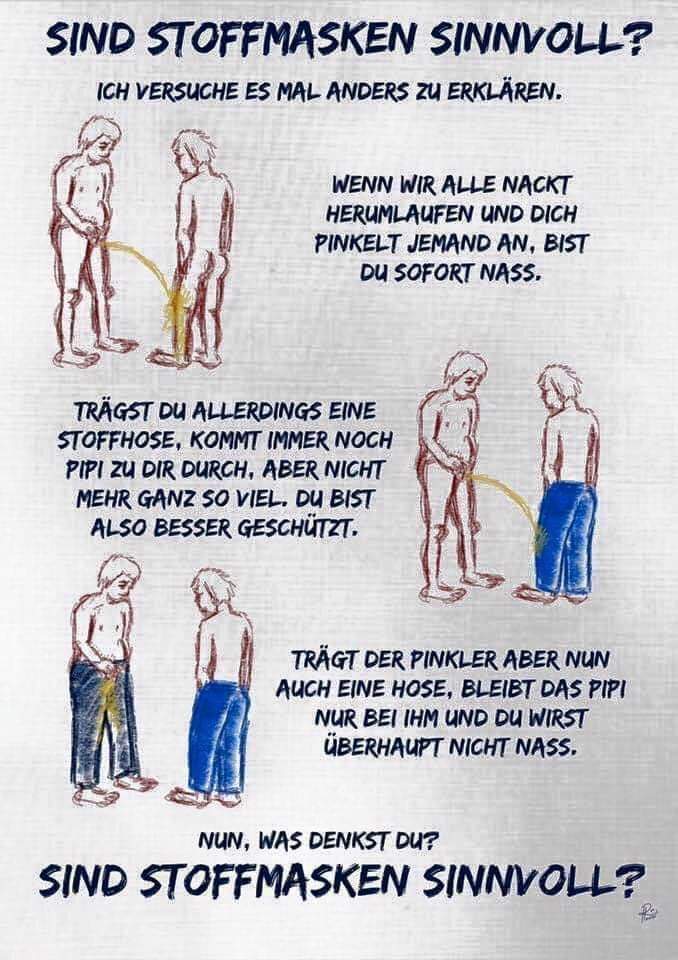 SIND STOFFMASKEN SINNVOLL?

ICH VERSUCHE ES MAL ANDERS ZU ERKLÄREN.

WENN WIR ALLE NACKT HERUMLAUFEN UND DICH PINKELT JEMAND AN, BIST DU SOFORT NASS.

TRÄGST DU ALLERDINGS EINE STOFFHOSE, KOMMT IMMER NOCH PIPI ZU DIR DURCH, ABER NICHT MEHR GANZ SO VIEL. DU BIST ALSO BESSER GESCHÜTZT.

TRÄGT DER PINKLER ABER NUN AUCH EINE HOSE, BLEIBT DAS PIPI NUR BEI IHM UND DU WIRST ÜBERHAUPT NICHT NASS.

NUN, WAS DENKST DU?

SIND STOFFMASKEN SINNVOLL?