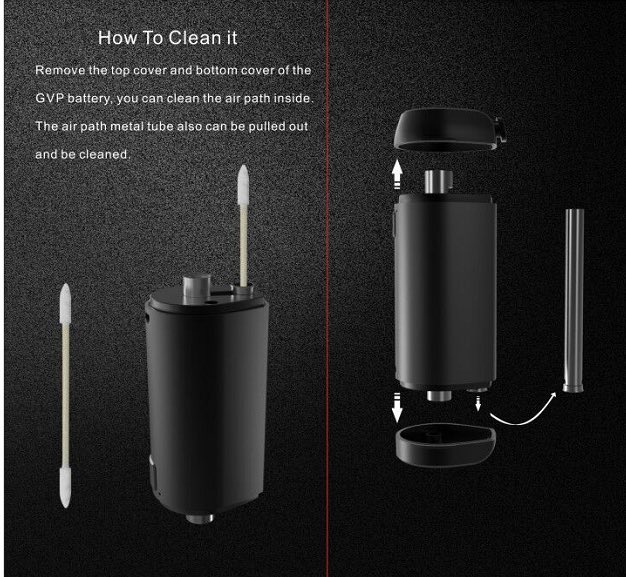 How To Clean it

Remove the top cover and bottom cover of the GVP battery, you can clean the air path inside. The air path metal tube also can be pulled out and be cleaned.