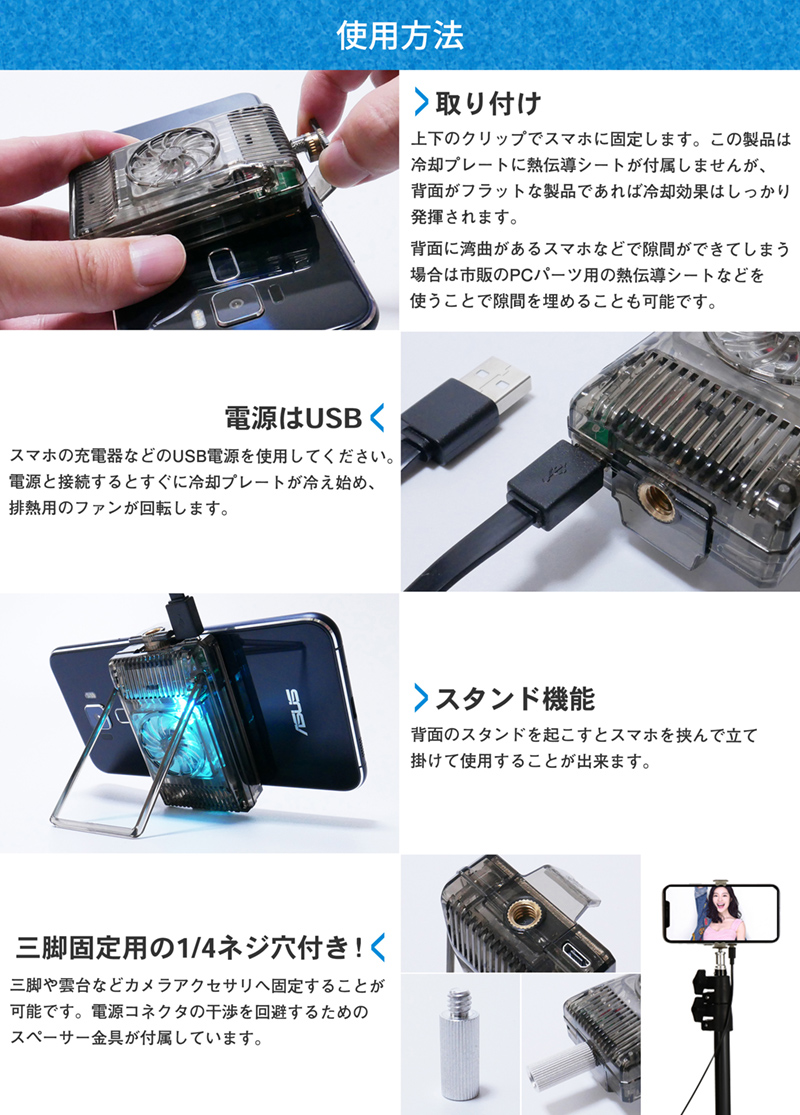 使用方法

取り付け

上下のクリップでスマホに固定します。この製品は冷却プレートに熱伝導シートが付属しませんが、背面がフラットな製品であれば冷却効果はしっかり発揮されます。

背面に湾曲があるスマホなどで隙間ができてしまう場合は市販のPCパーツ用の熱伝導シートなどを使うことで隙間を埋めることも可能です。

電源はUSB

スマホの充電器などのUSB電源を使用してください。電源と接続するとすぐに冷却プレートが冷え始め、排熱用のファンが回転します。

ASUS

スタンド機能

背面のスタンドを起こすとスマホを挟んで立て掛けて使用することが出来ます。

三脚固定用の1/4ネジ穴付き！

三脚や雲台などカメラアクセサリへ固定することが可能です。電源コネクタの干渉を回避するためのスペーサー金具が付属しています。