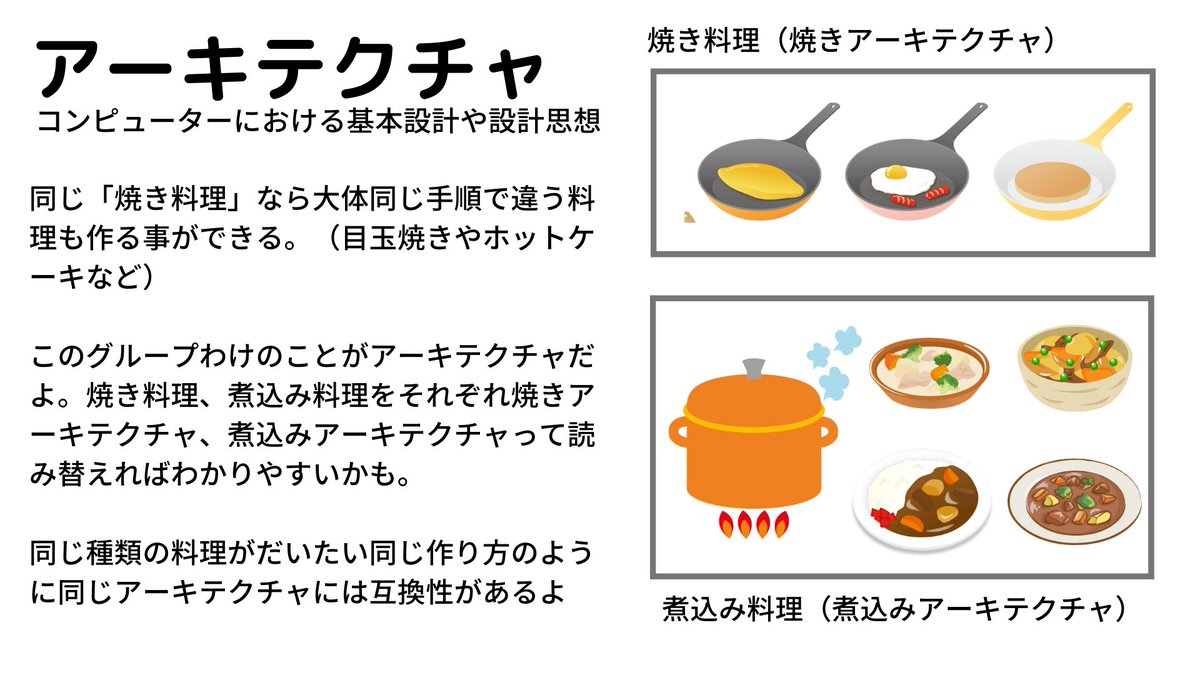 アーキテクチャ
コンピューターにおける基本設計や設計思想

同じ「焼き料理」なら大体同じ手順で違う料理も作る事ができる。（目玉焼きやホットケーキなど）

このグループわけのことがアーキテクチャだよ。焼き料理、煮込み料理をそれぞれ焼きアーキテクチャ、煮込みアーキテクチャって読み替えればわかりやすいかも。

同じ種類の料理がだいたい同じ作り方のように同じアーキテクチャには互換性があるよ

焼き料理（焼きアーキテクチャ）

煮込み料理（煮込みアーキテクチャ）