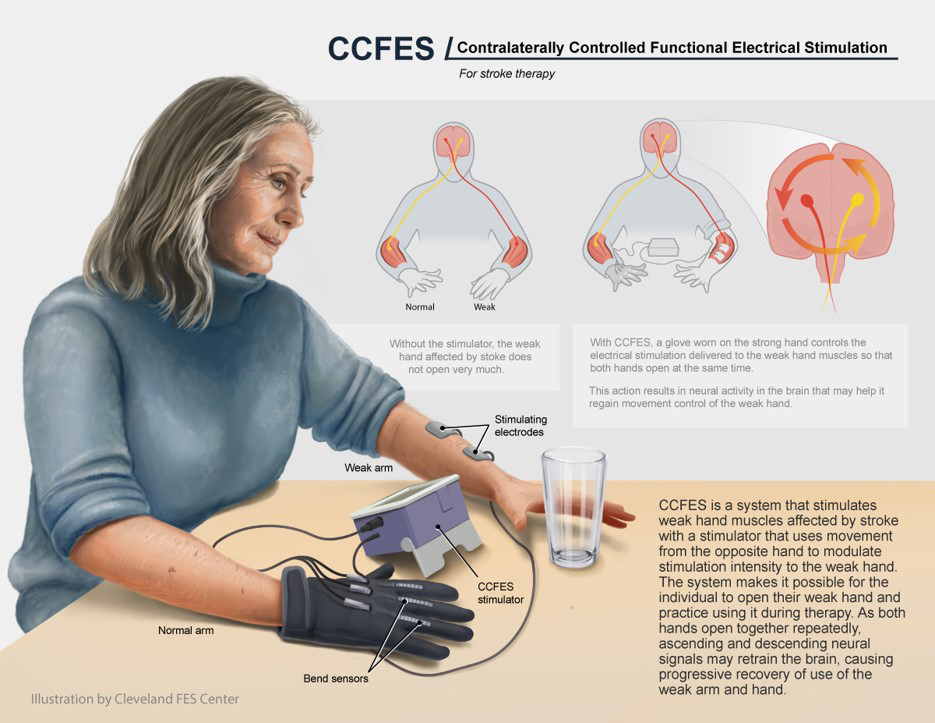 CCFES / Contralaterally Controlled Functional Electrical Stimulation

For stroke therapy

Normal

Weak

Without the stimulator, the weak hand affected by stoke does not open very much.

With CCFES, a glove worn on the strong hand controls the electrical stimulation delivered to the weak hand muscles so that both hands open at the same time.

This action results in neural activity in the brain that may help it regain movement control of the weak hand.

Stimulating electrodes

Weak arm

CCFES stimulator

Normal arm

Bend sensors

CCFES is a system that stimulates weak hand muscles affected by stroke with a stimulator that uses movement from the opposite hand to modulate stimulation intensity to the weak hand. The system makes it possible for the individual to open their weak hand and practice using it during therapy. As both hands open together repeatedly, ascending and descending neural signals may retrain the brain, causing progressive recovery of use of the weak arm and hand.

Illustration by Cleveland FES Center