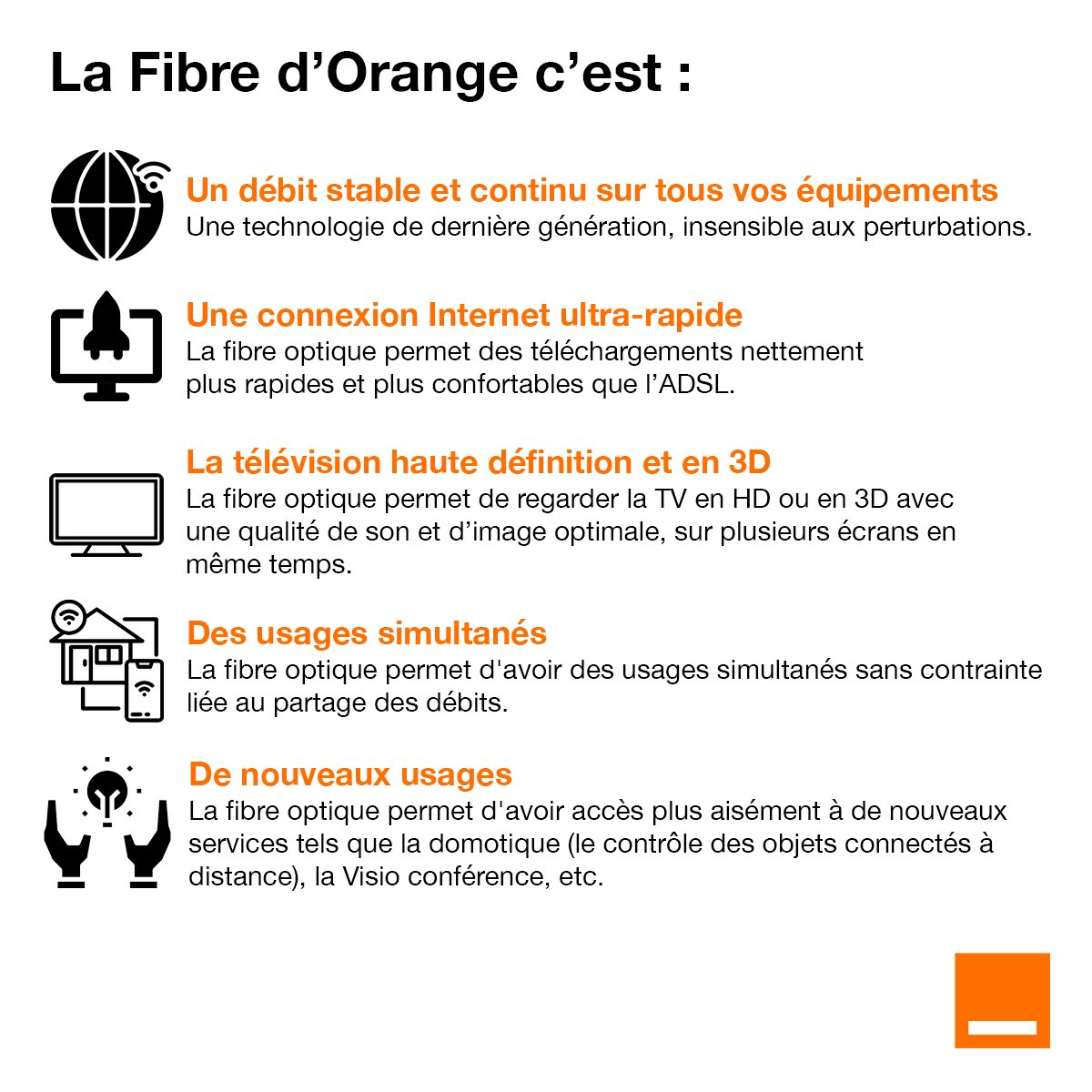 La Fibre d’Orange c’est :

Un débit stable et continu sur tous vos équipements
Une technologie de dernière génération, insensible aux perturbations.

Une connexion Internet ultra-rapide
La fibre optique permet des téléchargements nettement plus rapides et plus confortables que l’ADSL.

La télévision haute définition et en 3D
La fibre optique permet de regarder la TV en HD ou en 3D avec une qualité de son et d’image optimale, sur plusieurs écrans en même temps.

Des usages simultanés
La fibre optique permet d'avoir des usages simultanés sans contrainte liée au partage des débits.

De nouveaux usages
La fibre optique permet d'avoir accès plus aisément à de nouveaux services tels que la domotique (le contrôle des objets connectés à distance), la Visio conférence, etc.