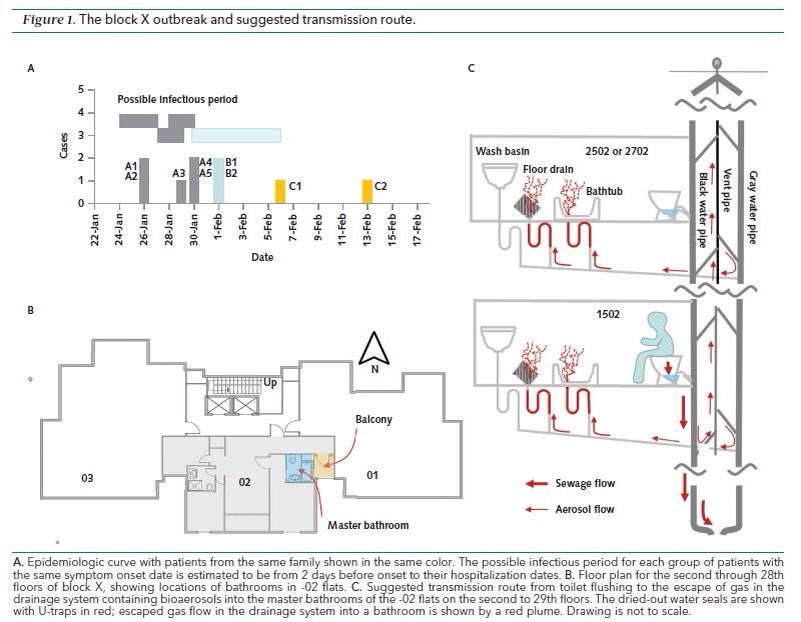 Figure 1. The block X outbreak and suggested transmission route.

A

Possible infectious period

Cases

5
4
3
2
1
0

A1
A2

A3

A4
A5

B1
B2

C1

C2

22-Jan
24-Jan
26-Jan
28-Jan
30-Jan
1-Feb
3-Feb
5-Feb
7-Feb
9-Feb
11-Feb
13-Feb
15-Feb
17-Feb

Date

B

N

Up

Balcony

03

02

01

Master bathroom

C

Wash basin

2502 or 2702

Floor drain

Bathtub

Black water pipe

Vent pipe

Gray water pipe

1502

Sewage flow

Aerosol flow

A. Epidemiologic curve with patients from the same family shown in the same color. The possible infectious period for each group of patients with the same symptom onset date is estimated to be from 2 days before onset to their hospitalization dates. B. Floor plan for the second through 28th floors of block X, showing locations of bathrooms in -02 flats. C. Suggested transmission route from toilet flushing to the escape of gas in the drainage system containing bioaerosols into the master bathrooms of the -02 flats on the second to 29th floors. The dried-out water seals are shown with U-traps in red; escaped gas flow in the drainage system into a bathroom is shown by a red plume. Drawing is not to scale.