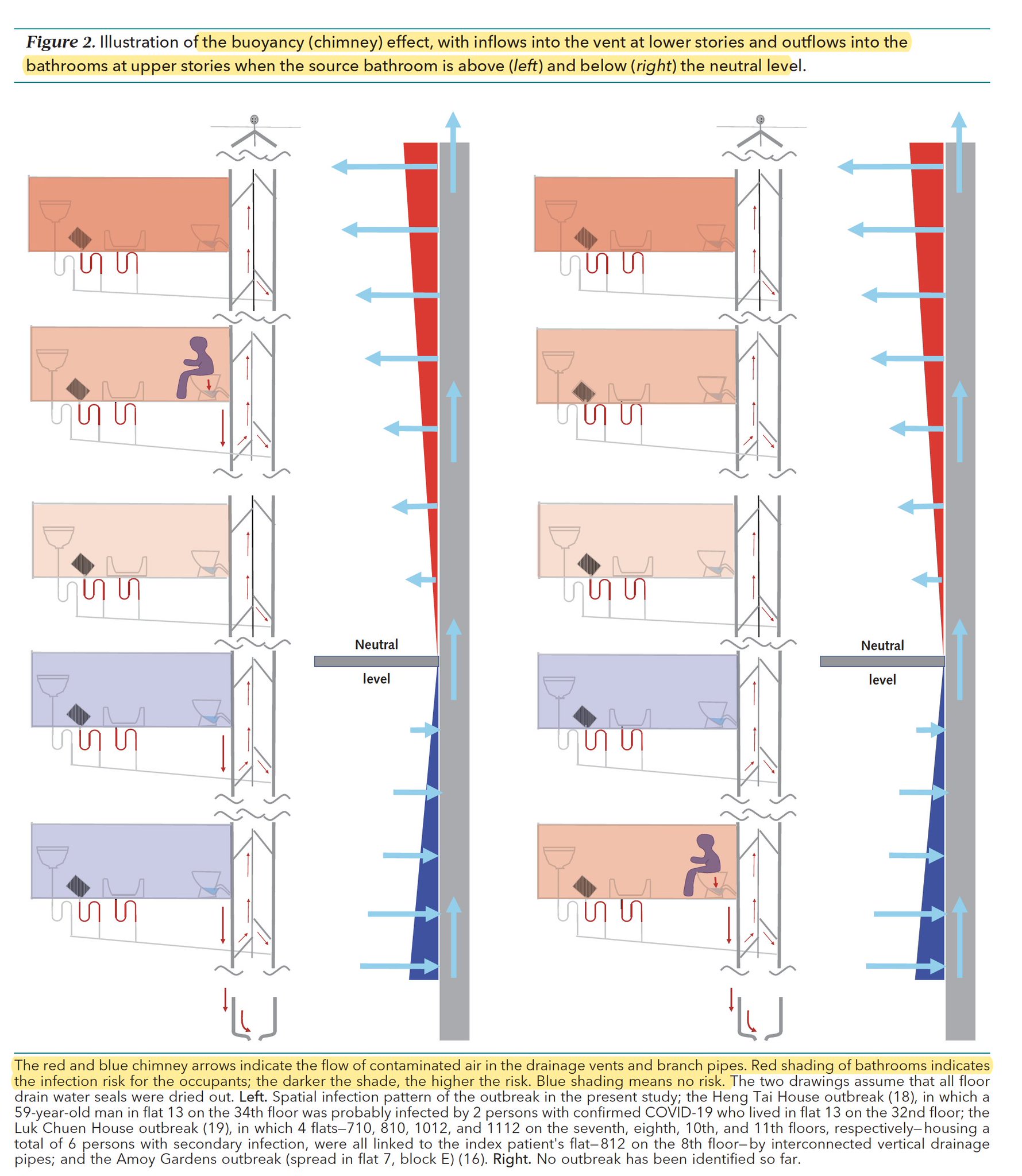 Figure 2. Illustration of the buoyancy (chimney) effect, with inflows into the vent at lower stories and outflows into the bathrooms at upper stories when the source bathroom is above (left) and below (right) the neutral level.

Neutral level

Neutral level

The red and blue chimney arrows indicate the flow of contaminated air in the drainage vents and branch pipes. Red shading of bathrooms indicates the infection risk for the occupants; the darker the shade, the higher the risk. Blue shading means no risk. The two drawings assume that all floor drain water seals were dried out. Left. Spatial infection pattern of the outbreak in the present study; the Heng Tai House outbreak (18), in which a 59-year-old man in flat 13 on the 34th floor was probably infected by 2 persons with confirmed COVID-19 who lived in flat 13 on the 32nd floor; the Luk Chuen House outbreak (19), in which 4 flats—710, 810, 1012, and 1112 on the seventh, eighth, 10th, and 11th floors, respectively—housing a total of 6 persons with secondary infection, were all linked to the index patient's flat—812 on the 8th floor—by interconnected vertical drainage pipes; and the Amoy Gardens outbreak (spread in flat 7, block E) (16). Right. No outbreak has been identified so far.