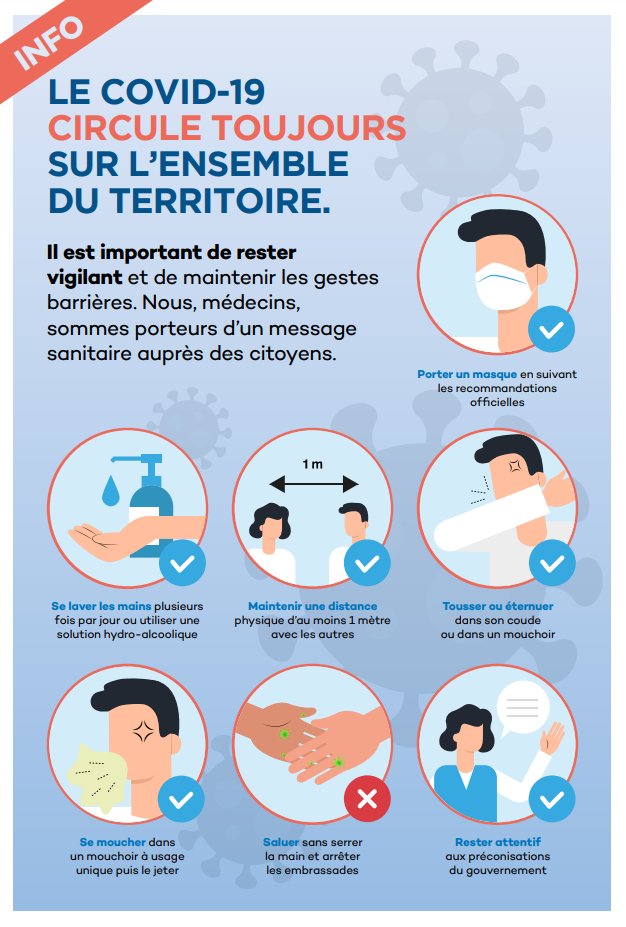 INFO

LE COVID-19 CIRCULE TOUJOURS SUR L'ENSEMBLE DU TERRITOIRE.

Il est important de rester vigilant et de maintenir les gestes barrières. Nous, médecins, sommes porteurs d'un message sanitaire auprès des citoyens.

Porter un masque en suivant les recommandations officielles

1 m

Se laver les mains plusieurs fois par jour ou utiliser une solution hydro-alcoolique

Maintenir une distance physique d'au moins 1 mètre avec les autres

Tousser ou éternuer dans son coude ou dans un mouchoir

Se moucher dans un mouchoir à usage unique puis le jeter

Saluer sans serrer la main et arrêter les embrassades

Rester attentif aux préconisations du gouvernement