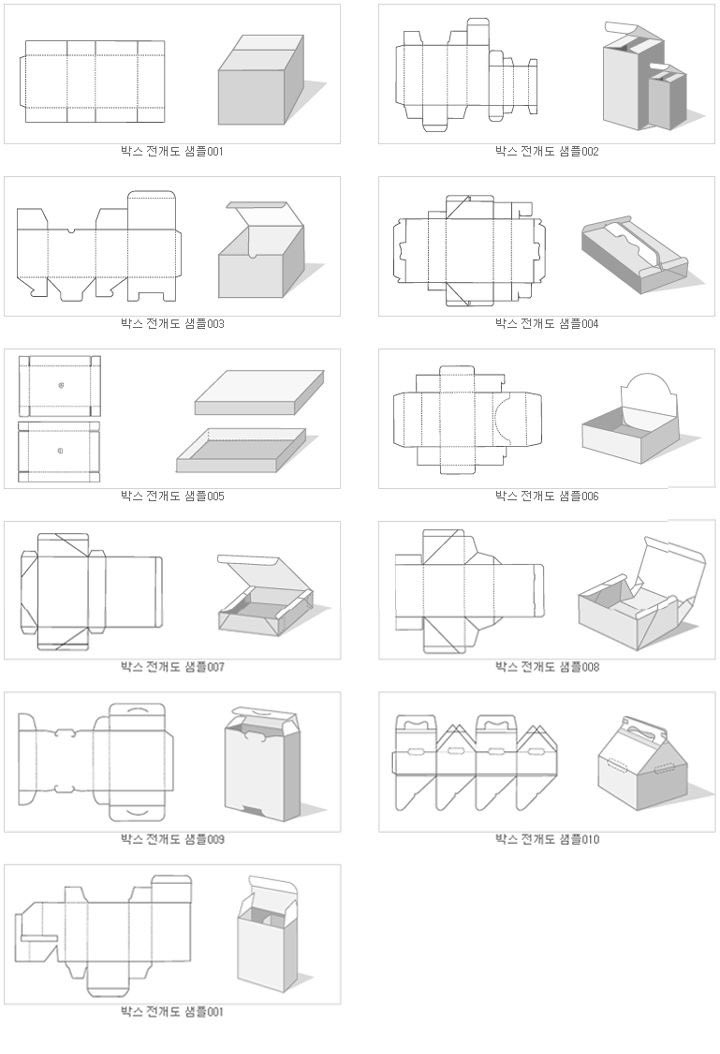 박스 전개도 샘플001

박스 전개도 샘플002

박스 전개도 샘플003

박스 전개도 샘플004

박스 전개도 샘플005

박스 전개도 샘플006

박스 전개도 샘플007

박스 전개도 샘플008

박스 전개도 샘플009

박스 전개도 샘플010

박스 전개도 샘플001