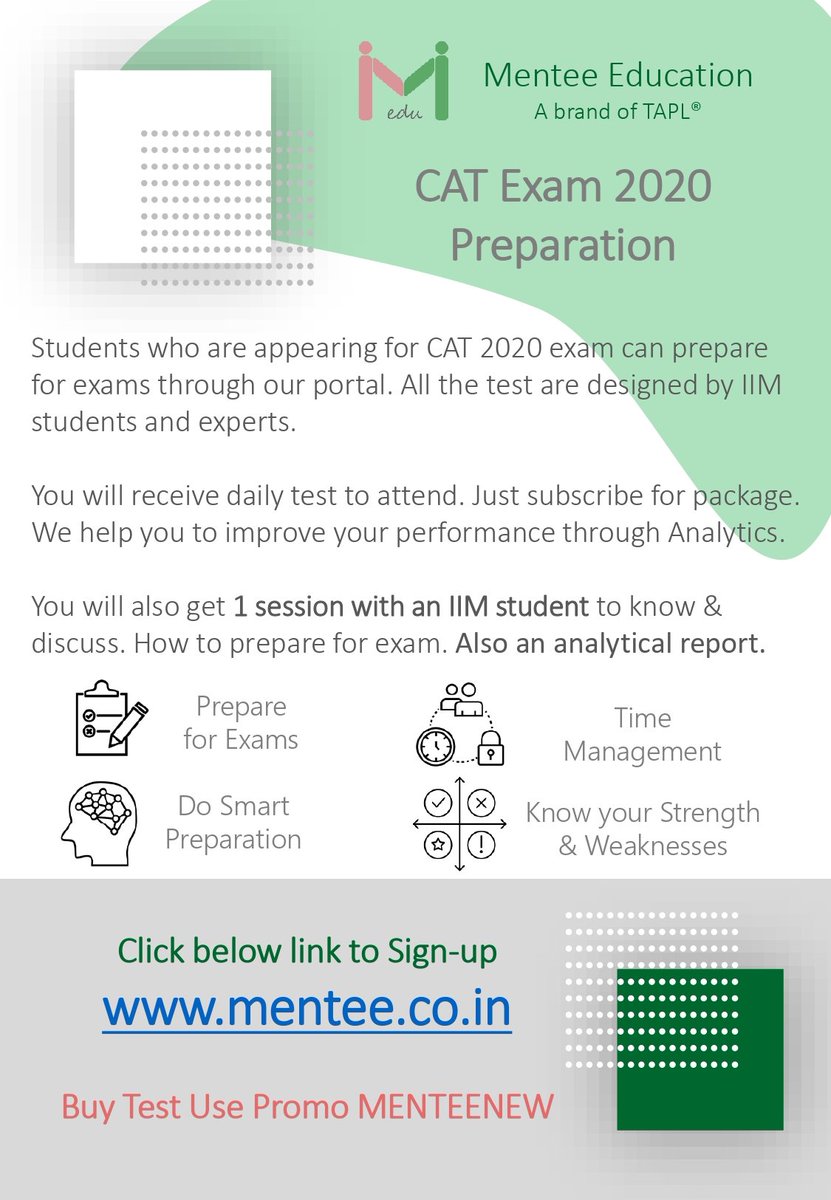 edu

Mentee Education
A brand of TAPL®

CAT Exam 2020
Preparation

Students who are appearing for CAT 2020 exam can prepare for exams through our portal. All the test are designed by IIM students and experts.

You will receive daily test to attend. Just subscribe for package. We help you to improve your performance through Analytics.

You will also get 1 session with an IIM student to know & discuss. How to prepare for exam. Also an analytical report.

Prepare for Exams

Time Management

Do Smart Preparation

Know your Strength & Weaknesses

Click below link to Sign-up
www.mentee.co.in

Buy Test Use Promo MENTEENEW