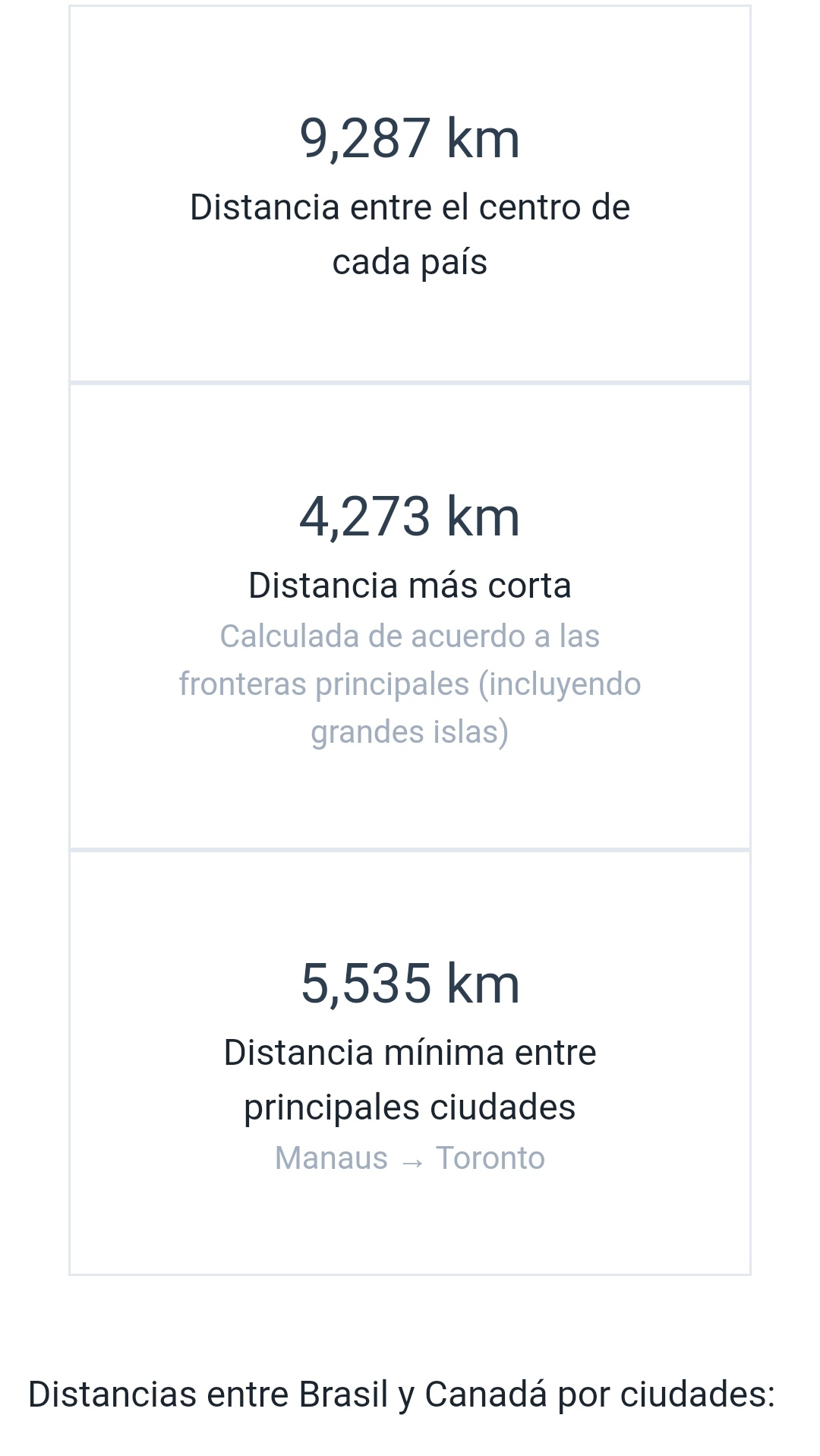 9,287 km
Distancia entre el centro de cada país

4,273 km
Distancia más corta
Calculada de acuerdo a las fronteras principales (incluyendo grandes islas)

5,535 km
Distancia mínima entre principales ciudades
Manaus → Toronto

Distancias entre Brasil y Canadá por ciudades: