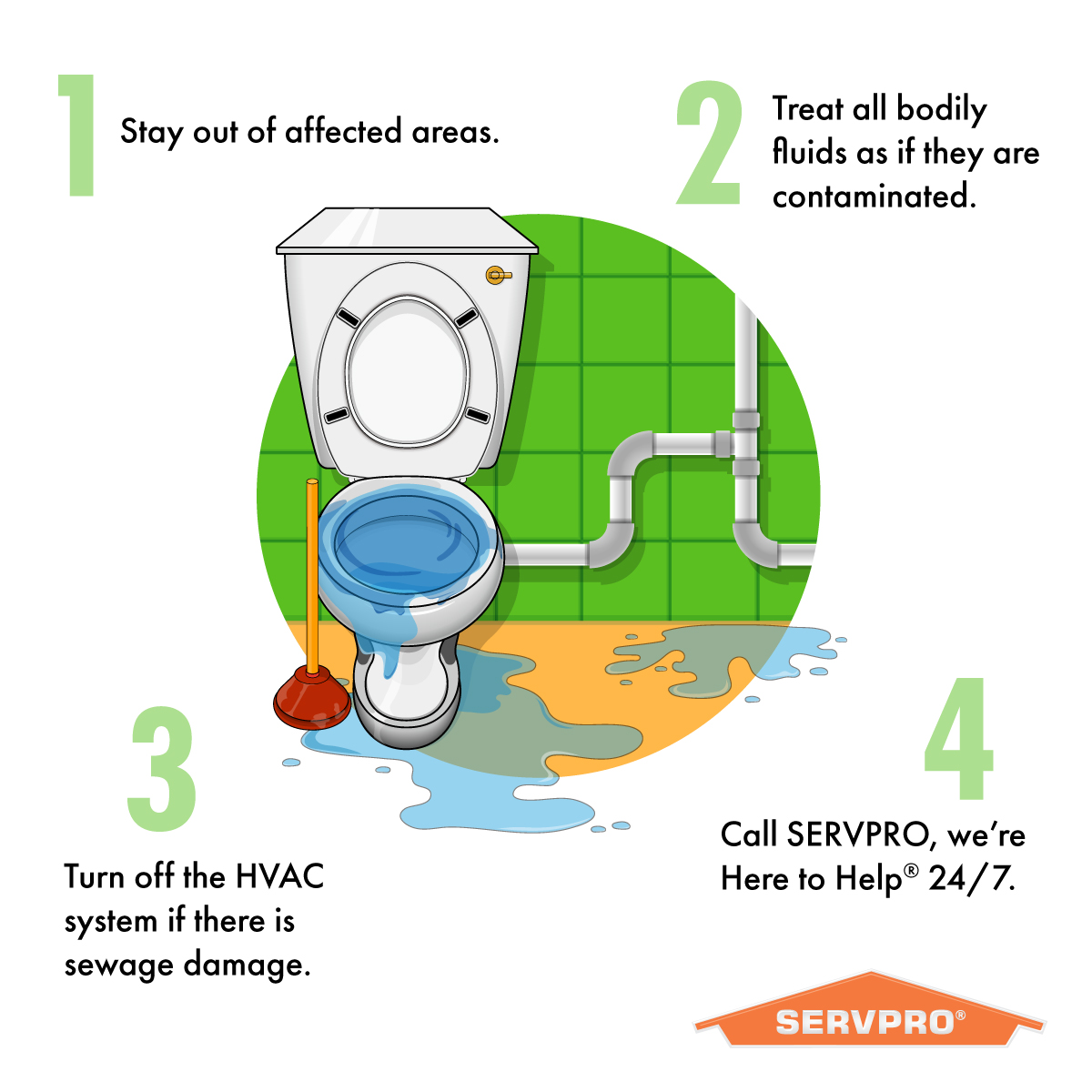 1
Stay out of affected areas.

2
Treat all bodily fluids as if they are contaminated.

3
Turn off the HVAC system if there is sewage damage.

4
Call SERVPRO, we're Here to Help® 24/7.

SERVPRO®