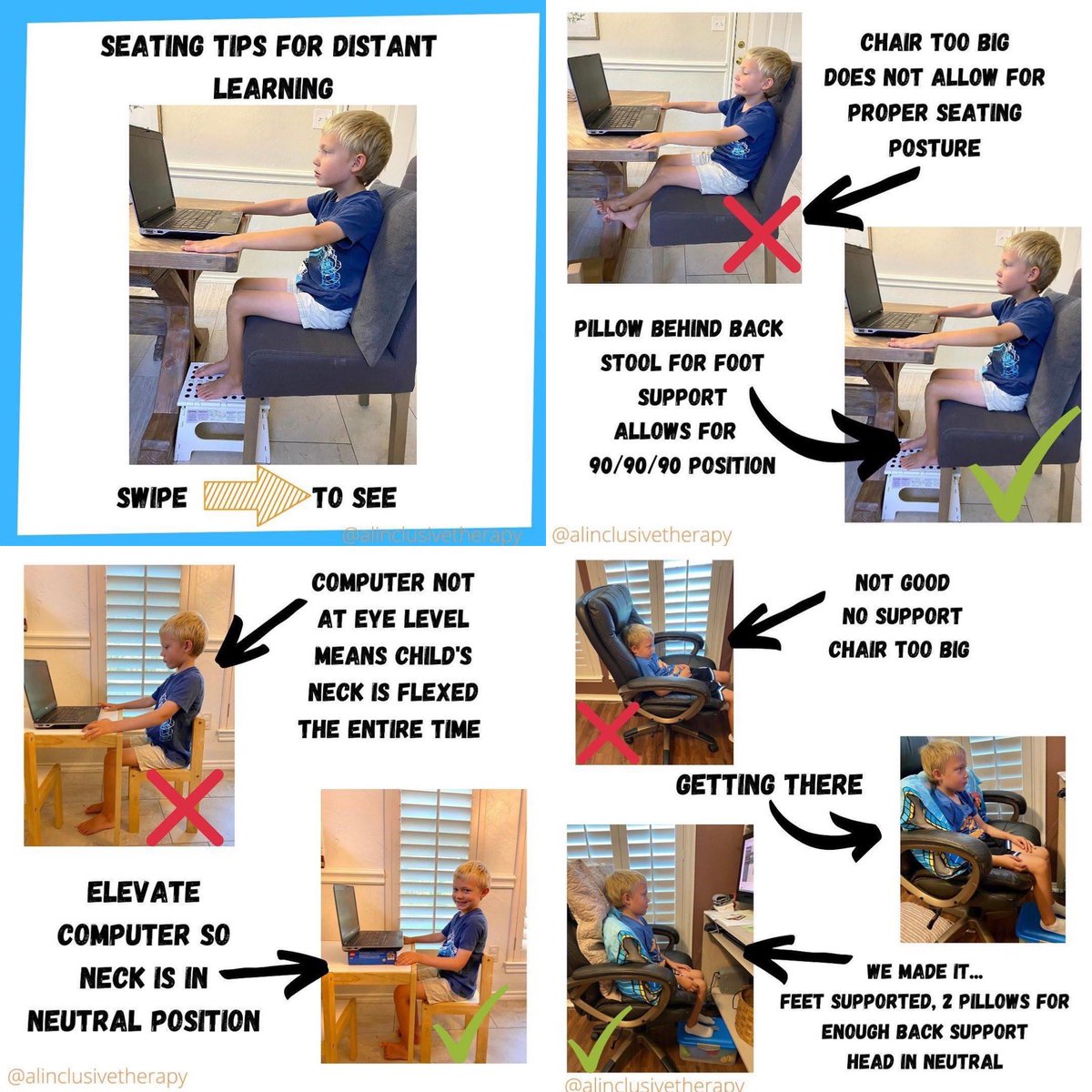 SEATING TIPS FOR DISTANT LEARNING

SWIPE TO SEE

@alinclusivetherapy

CHAIR TOO BIG DOES NOT ALLOW FOR PROPER SEATING POSTURE

PILLOW BEHIND BACK STOOL FOR FOOT SUPPORT ALLOWS FOR 90/90/90 POSITION

@alinclusivetherapy

COMPUTER NOT AT EYE LEVEL MEANS CHILD'S NECK IS FLEXED THE ENTIRE TIME

ELEVATE COMPUTER SO NECK IS IN NEUTRAL POSITION

@alinclusivetherapy

NOT GOOD NO SUPPORT CHAIR TOO BIG

GETTING THERE

WE MADE IT... FEET SUPPORTED, 2 PILLOWS FOR ENOUGH BACK SUPPORT HEAD IN NEUTRAL

@alinclusivetherapy