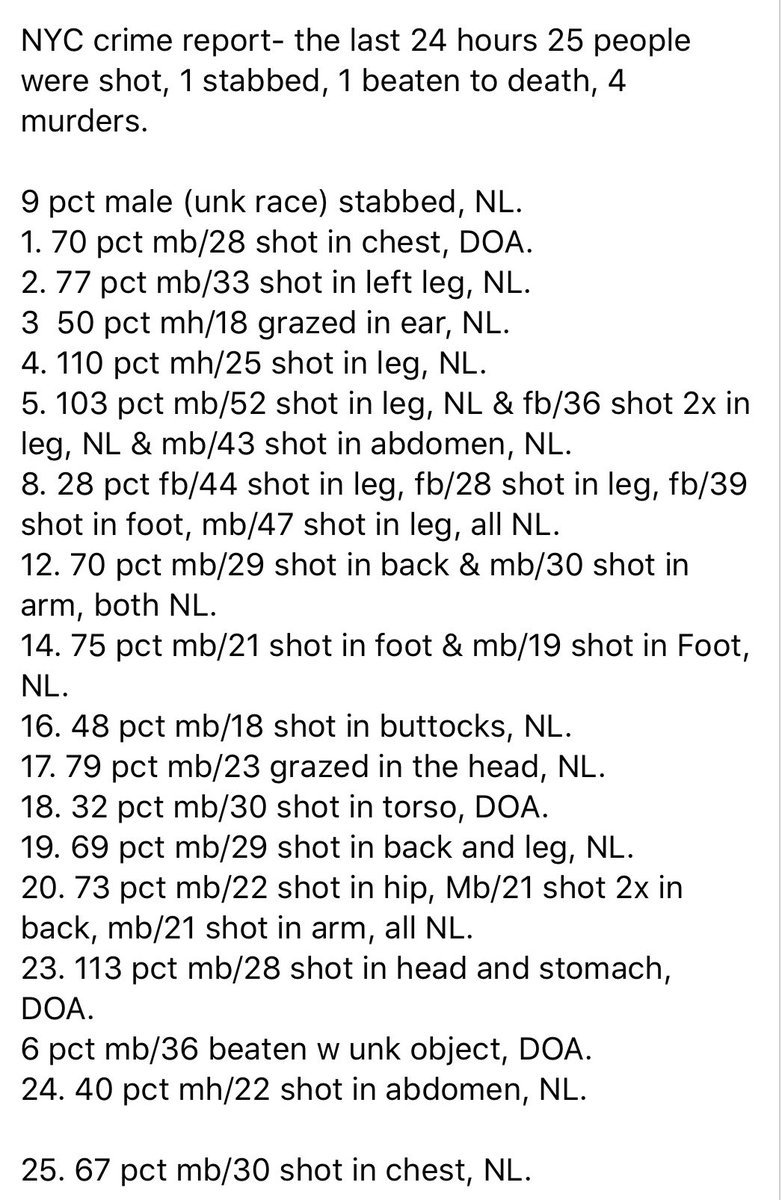 NYC crime report- the last 24 hours 25 people were shot, 1 stabbed, 1 beaten to death, 4 murders.

9 pct male (unk race) stabbed, NL.
1. 70 pct mb/28 shot in chest, DOA.
2. 77 pct mb/33 shot in left leg, NL.
3  50 pct mh/18 grazed in ear, NL.
4. 110 pct mh/25 shot in leg, NL.
5. 103 pct mb/52 shot in leg, NL & fb/36 shot 2x in leg, NL & mb/43 shot in abdomen, NL.
8. 28 pct fb/44 shot in leg, fb/28 shot in leg, fb/39 shot in foot, mb/47 shot in leg, all NL.
12. 70 pct mb/29 shot in back & mb/30 shot in arm, both NL.
14. 75 pct mb/21 shot in foot & mb/19 shot in Foot, NL.
16. 48 pct mb/18 shot in buttocks, NL.
17. 79 pct mb/23 grazed in the head, NL.
18. 32 pct mb/30 shot in torso, DOA.
19. 69 pct mb/29 shot in back and leg, NL.
20. 73 pct mb/22 shot in hip, Mb/21 shot 2x in back, mb/21 shot in arm, all NL.
23. 113 pct mb/28 shot in head and stomach, DOA.
6 pct mb/36 beaten w unk object, DOA.
24. 40 pct mh/22 shot in abdomen, NL.

25. 67 pct mb/30 shot in chest, NL.