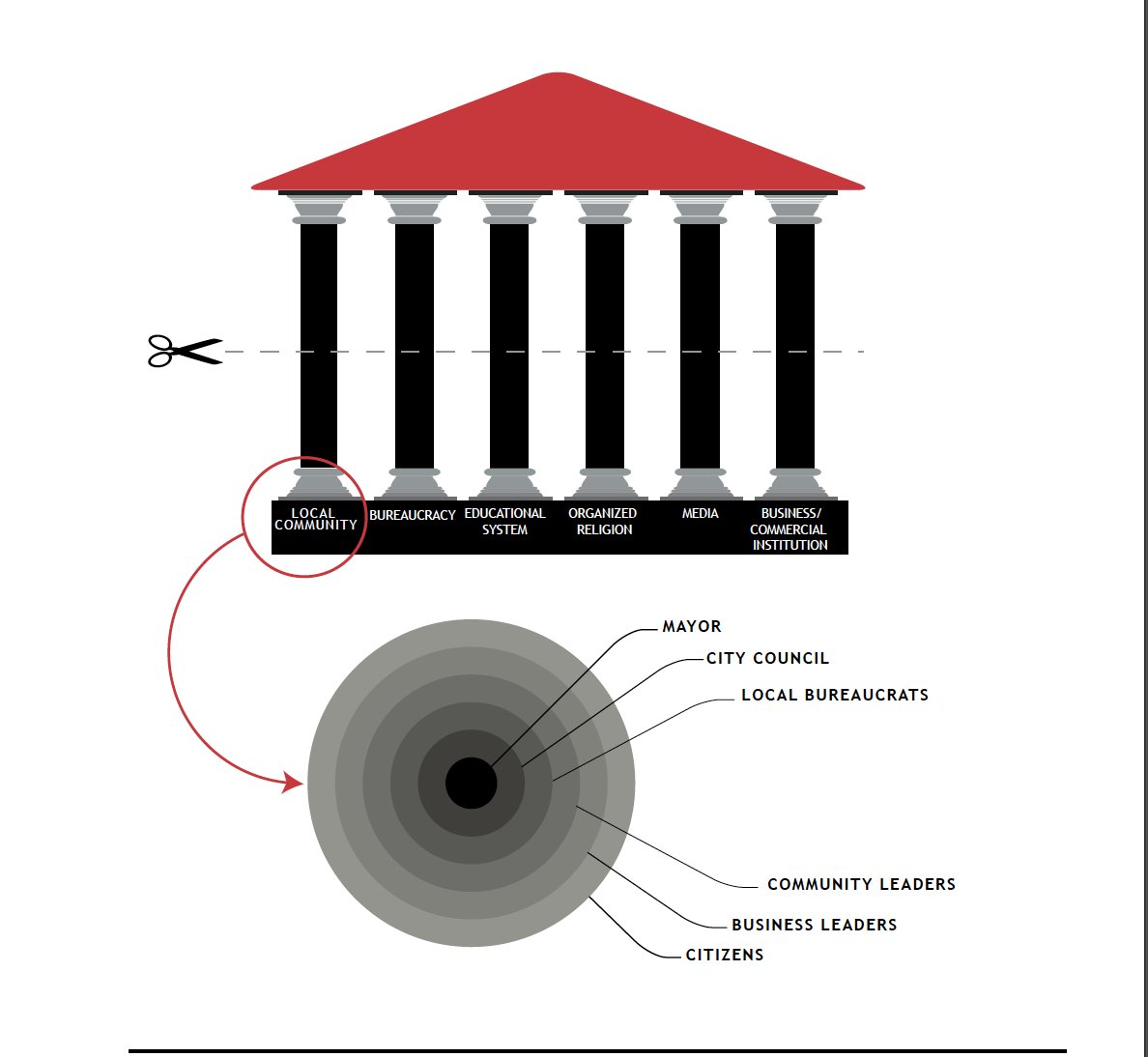 LOCAL COMMUNITY

BUREAUCRACY

EDUCATIONAL SYSTEM

ORGANIZED RELIGION

MEDIA

BUSINESS/ COMMERCIAL INSTITUTION

MAYOR

CITY COUNCIL

LOCAL BUREAUCRATS

COMMUNITY LEADERS

BUSINESS LEADERS

CITIZENS