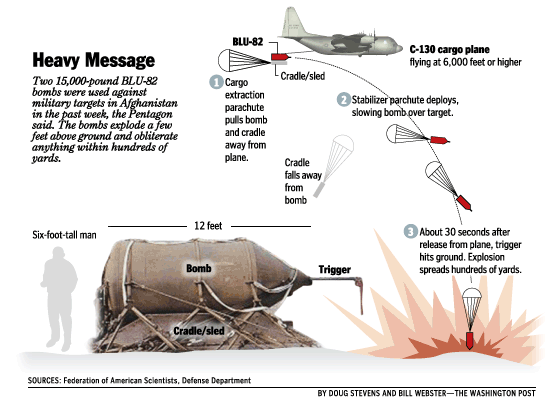 Heavy Message

Two 15,000-pound BLU-82 bombs were used against military targets in Afghanistan in the past week, the Pentagon said. The bombs explode a few feet above ground and obliterate anything within hundreds of yards.

BLU-82

Cradle/sled

C-130 cargo plane
flying at 6,000 feet or higher

1 Cargo extraction parachute pulls bomb and cradle away from plane.

2 Stabilizer parchute deploys, slowing bomb over target.

Cradle falls away from bomb

3 About 30 seconds after release from plane, trigger hits ground. Explosion spreads hundreds of yards.

Six-foot-tall man

12 feet

Bomb

Trigger

Cradle/sled

SOURCES: Federation of American Scientists, Defense Department

BY DOUG STEVENS AND BILL WEBSTER—THE WASHINGTON POST