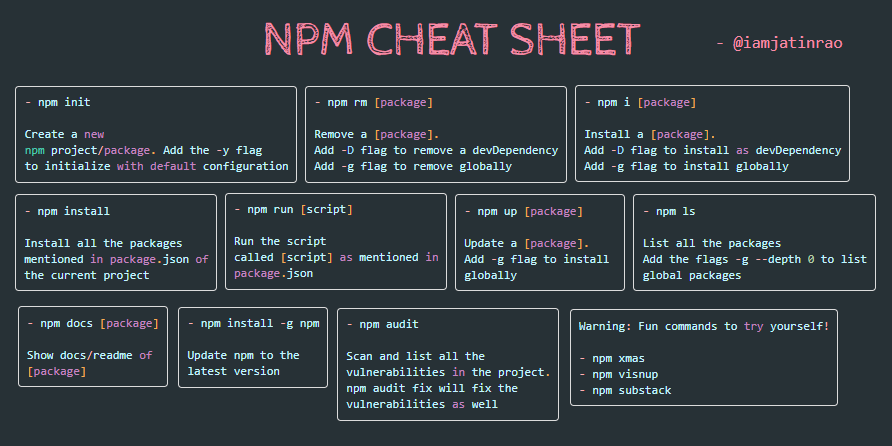 NPM CHEAT SHEET

- @iamjatinrao

- npm init

Create a new npm project/package. Add the -y flag to initialize with default configuration

- npm rm [package]

Remove a [package]. Add -D flag to remove a devDependency Add -g flag to remove globally

- npm i [package]

Install a [package]. Add -D flag to install as devDependency Add -g flag to install globally

- npm install

Install all the packages mentioned in package.json of the current project

- npm run [script]

Run the script called [script] as mentioned in package.json

- npm up [package]

Update a [package]. Add -g flag to install globally

- npm ls

List all the packages Add the flags -g --depth 0 to list global packages

- npm docs [package]

Show docs/readme of [package]

- npm install -g npm

Update npm to the latest version

- npm audit

Scan and list all the vulnerabilities in the project. npm audit fix will fix the vulnerabilities as well

Warning: Fun commands to try yourself!

- npm xmas
- npm visnup
- npm substack