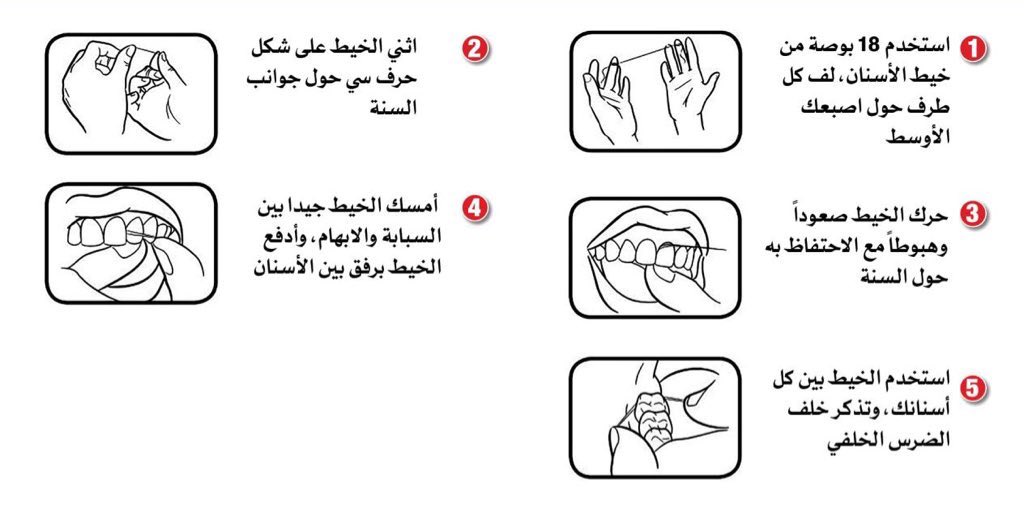 1 استخدم 18 بوصة من خيط الأسنان، لف كل طرف حول اصبعك الأوسط

2 اثني الخيط على شكل حرف سي حول جوانب السنة

3 حرك الخيط صعوداً وهبوطاً مع الاحتفاظ به حول السنة

4 أمسك الخيط جيدا بين السبابة والابهام، وأدفع الخيط برفق بين الأسنان

5 استخدم الخيط بين كل أسنانك، وتذكر خلف الضرس الخلفي