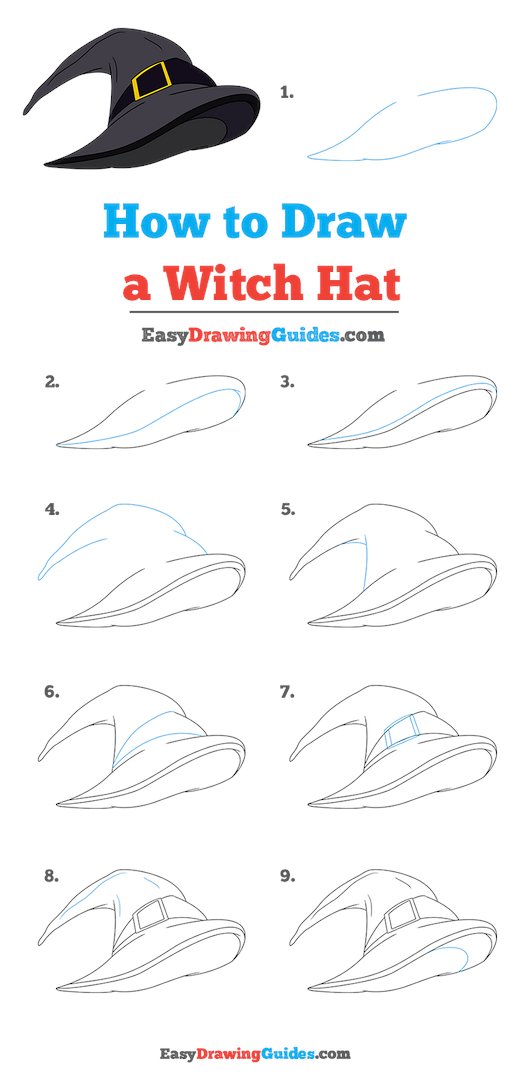 1.

How to Draw
a Witch Hat

EasyDrawingGuides.com

2.

3.

4.

5.

6.

7.

8.

9.

EasyDrawingGuides.com