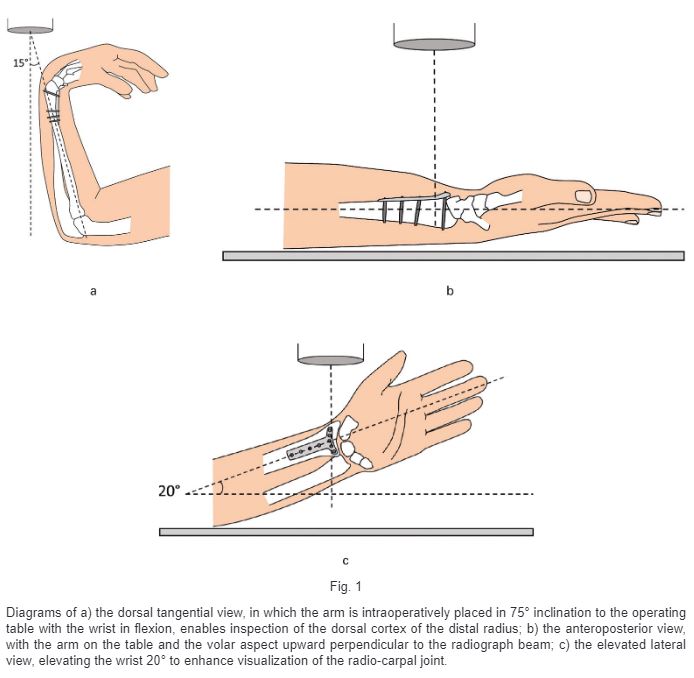 15°

a

b

20°

c

Fig. 1

Diagrams of a) the dorsal tangential view, in which the arm is intraoperatively placed in 75° inclination to the operating table with the wrist in flexion, enables inspection of the dorsal cortex of the distal radius; b) the anteroposterior view, with the arm on the table and the volar aspect upward perpendicular to the radiograph beam; c) the elevated lateral view, elevating the wrist 20° to enhance visualization of the radio-carpal joint.