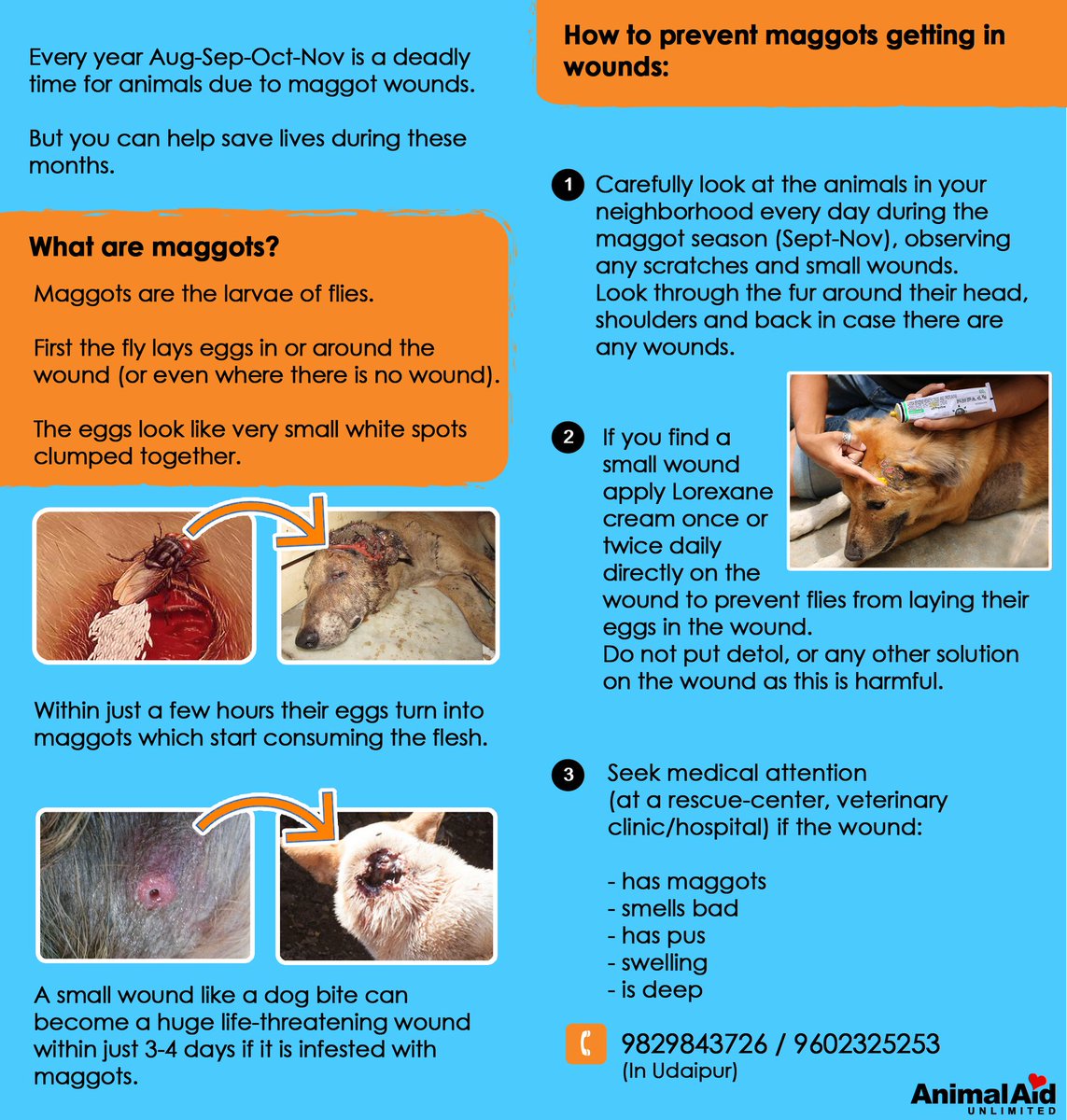 Every year Aug-Sep-Oct-Nov is a deadly time for animals due to maggot wounds.

But you can help save lives during these months.

What are maggots?

Maggots are the larvae of flies.

First the fly lays eggs in or around the wound (or even where there is no wound).

The eggs look like very small white spots clumped together.

Within just a few hours their eggs turn into maggots which start consuming the flesh.

A small wound like a dog bite can become a huge life-threatening wound within just 3-4 days if it is infested with maggots.

How to prevent maggots getting in wounds:

1 Carefully look at the animals in your neighborhood every day during the maggot season (Sept-Nov), observing any scratches and small wounds. Look through the fur around their head, shoulders and back in case there are any wounds.

2 If you find a small wound apply Lorexane cream once or twice daily directly on the wound to prevent flies from laying their eggs in the wound. Do not put detol, or any other solution on the wound as this is harmful.

3 Seek medical attention (at a rescue-center, veterinary clinic/hospital) if the wound:

- has maggots
- smells bad
- has pus
- swelling
- is deep

9829843726 / 9602325253
(In Udaipur)

AnimalAid
UNLIMITED