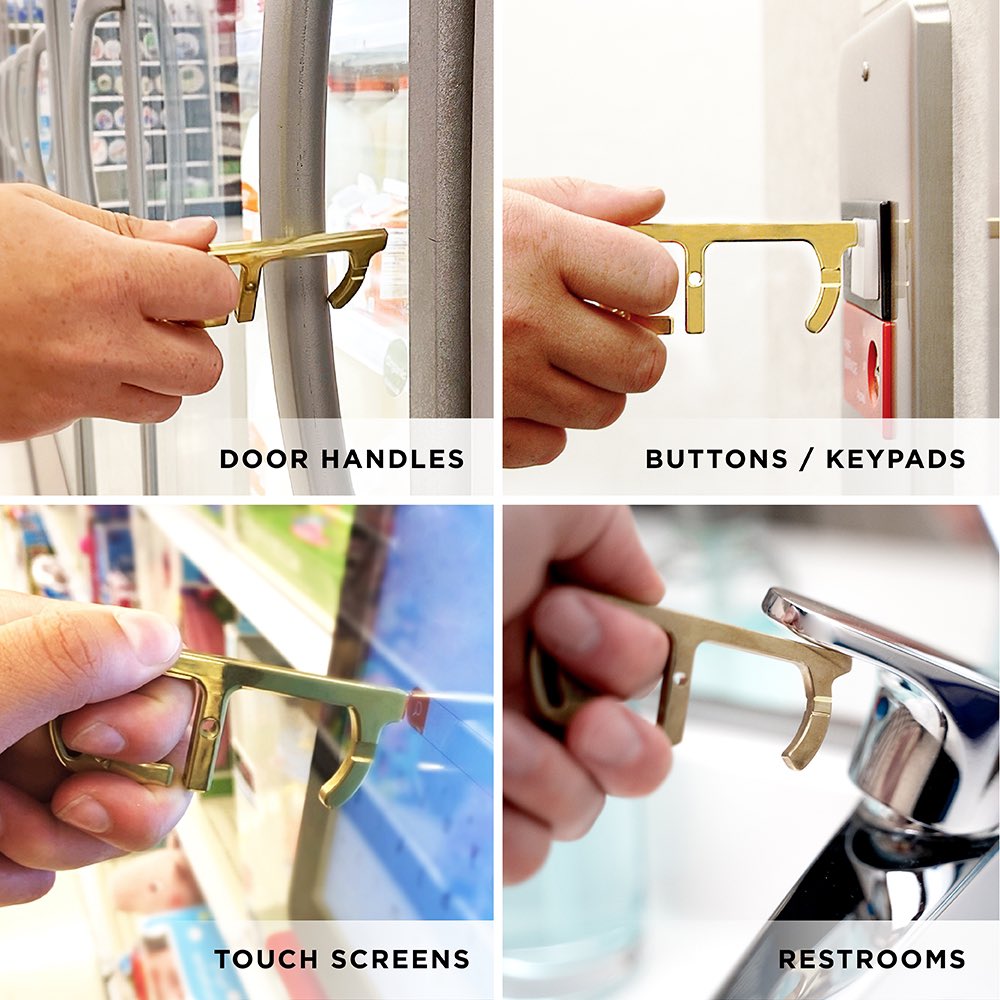 DOOR HANDLES

BUTTONS / KEYPADS

TOUCH SCREENS

RESTROOMS