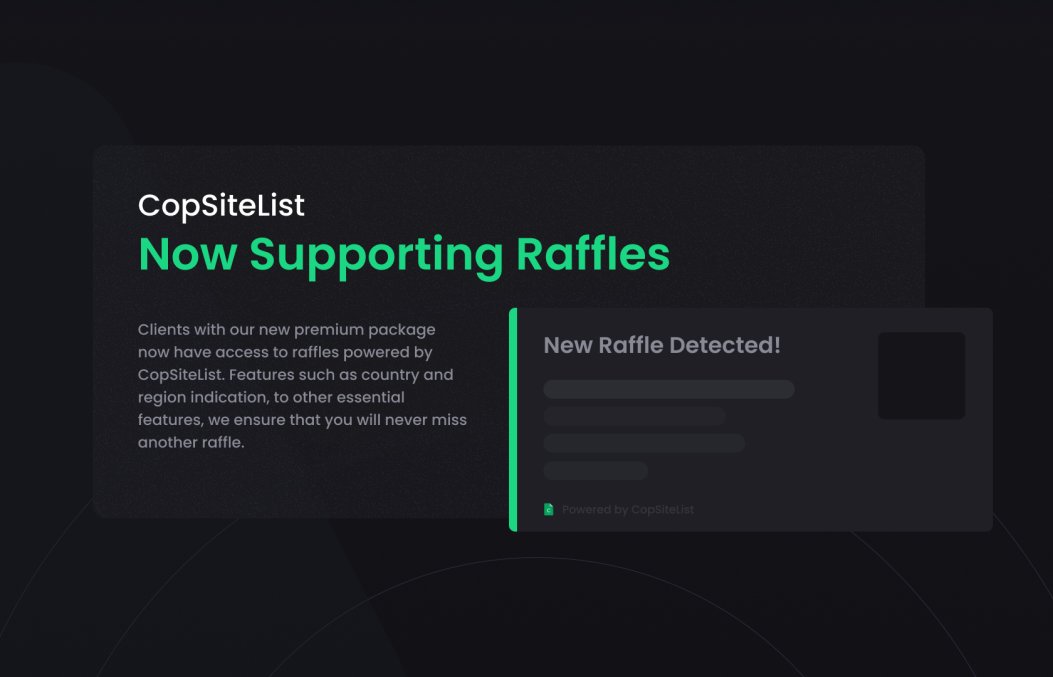 CopSiteList

Now Supporting Raffles

Clients with our new premium package now have access to raffles powered by CopSiteList. Features such as country and region indication, to other essential features, we ensure that you will never miss another raffle.

New Raffle Detected!

Powered by CopSiteList