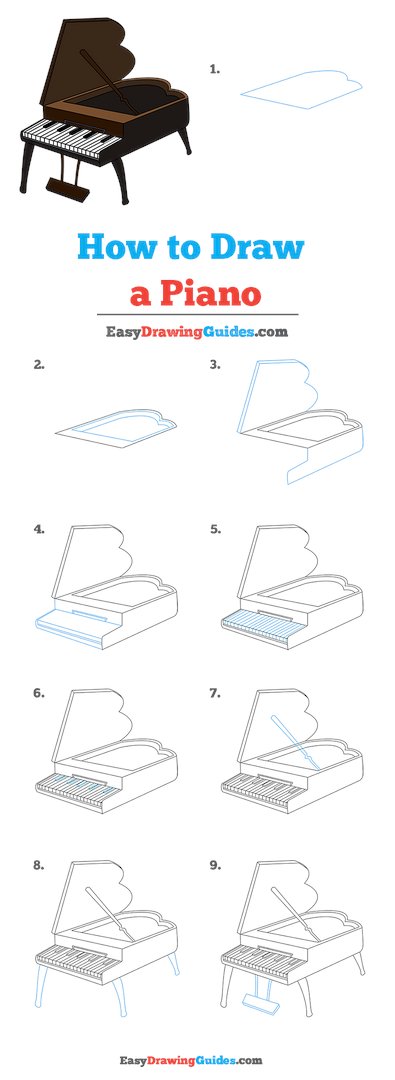 1.

How to Draw
a Piano

EasyDrawingGuides.com

2.

3.

4.

5.

6.

7.

8.

9.

EasyDrawingGuides.com