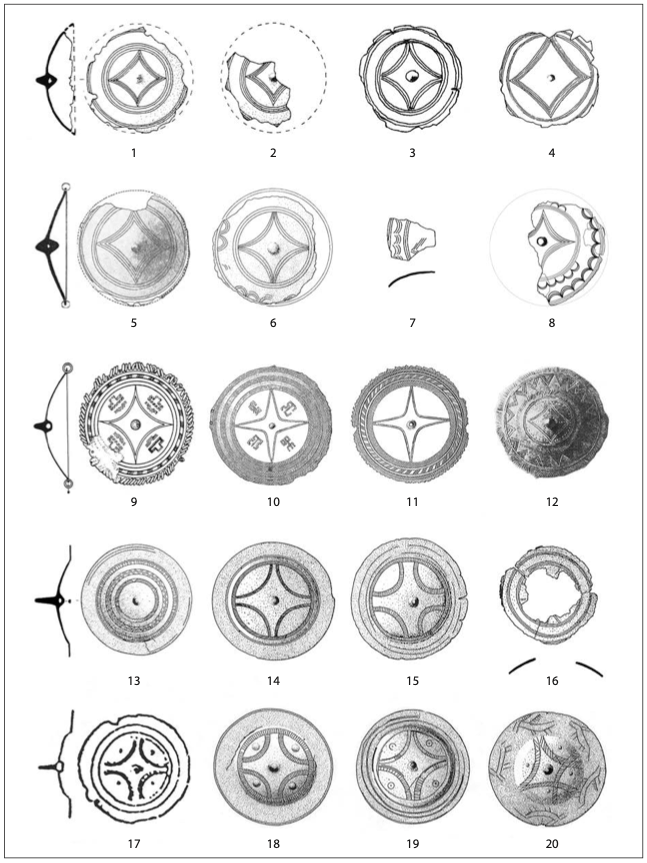 1 2 3 4

5 6 7 8

9 10 11 12

13 14 15 16

17 18 19 20