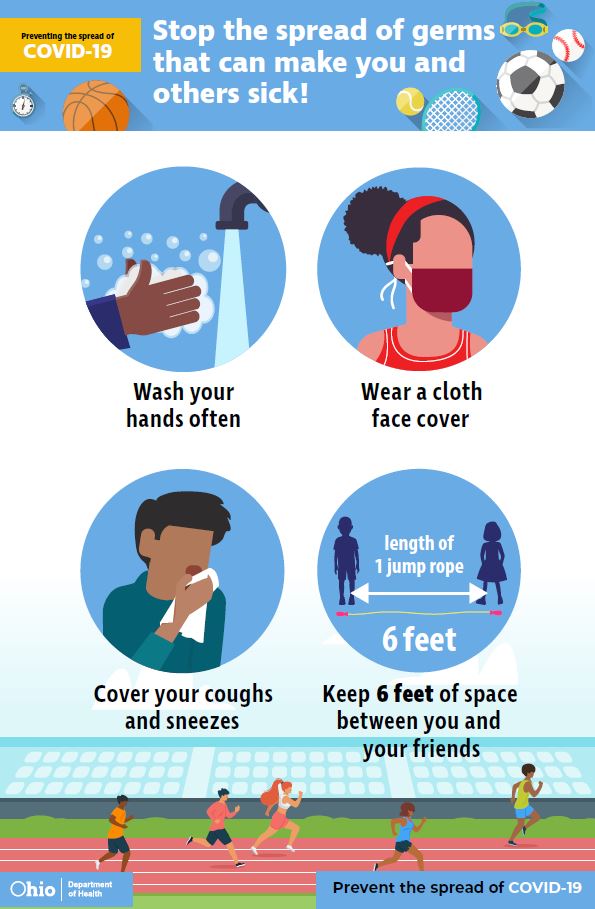 Preventing the spread of
COVID-19

Stop the spread of germs that can make you and others sick!

Wash your hands often

Wear a cloth face cover

Cover your coughs and sneezes

length of 1 jump rope

6 feet

Keep 6 feet of space between you and your friends

Ohio Department of Health

Prevent the spread of COVID-19