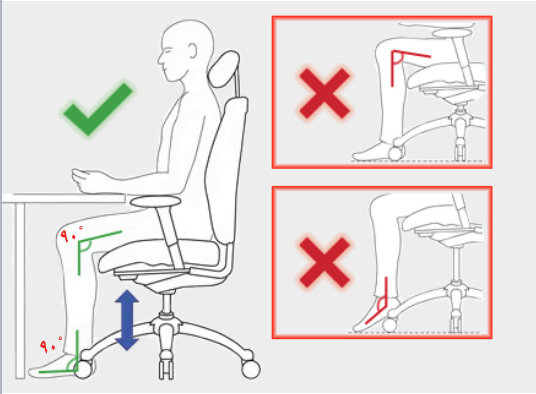 ۹۰°

۹۰°