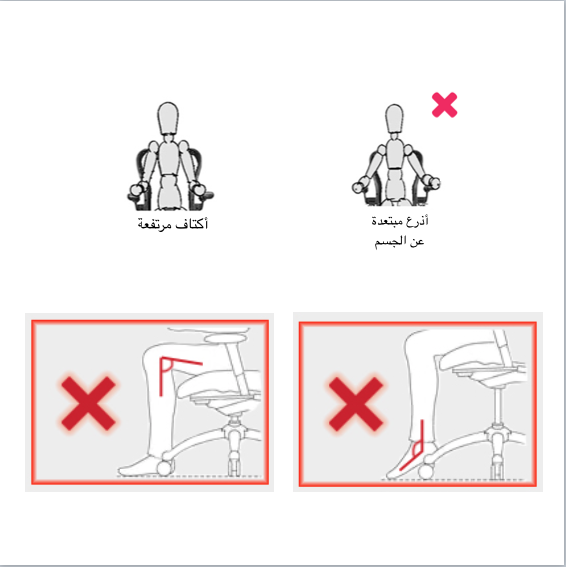 أذرع مبتعدة
عن الجسم

أكتاف مرتفعة