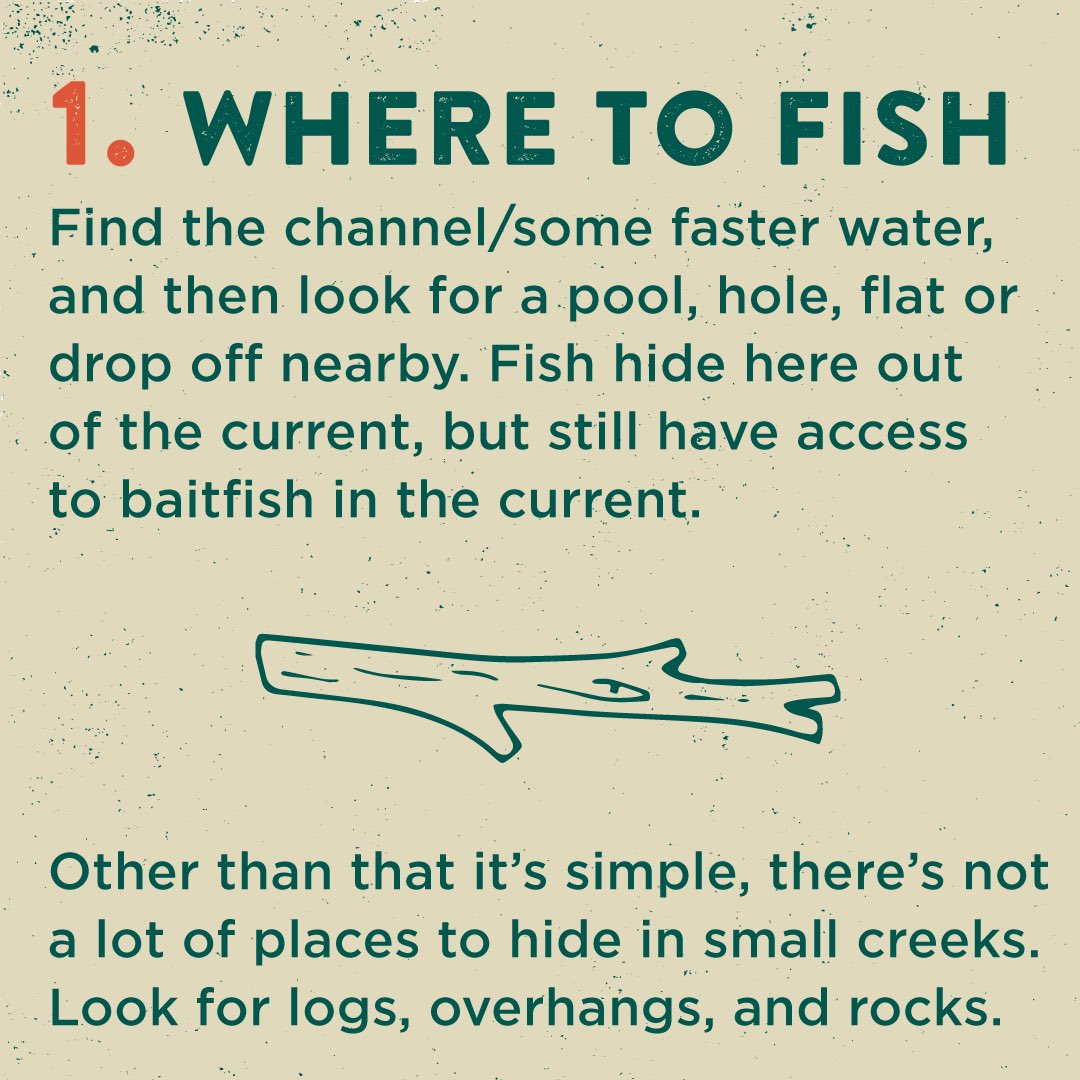 1. WHERE TO FISH

Find the channel/some faster water, and then look for a pool, hole, flat or drop off nearby. Fish hide here out of the current, but still have access to baitfish in the current.

Other than that it's simple, there's not a lot of places to hide in small creeks. Look for logs, overhangs, and rocks.