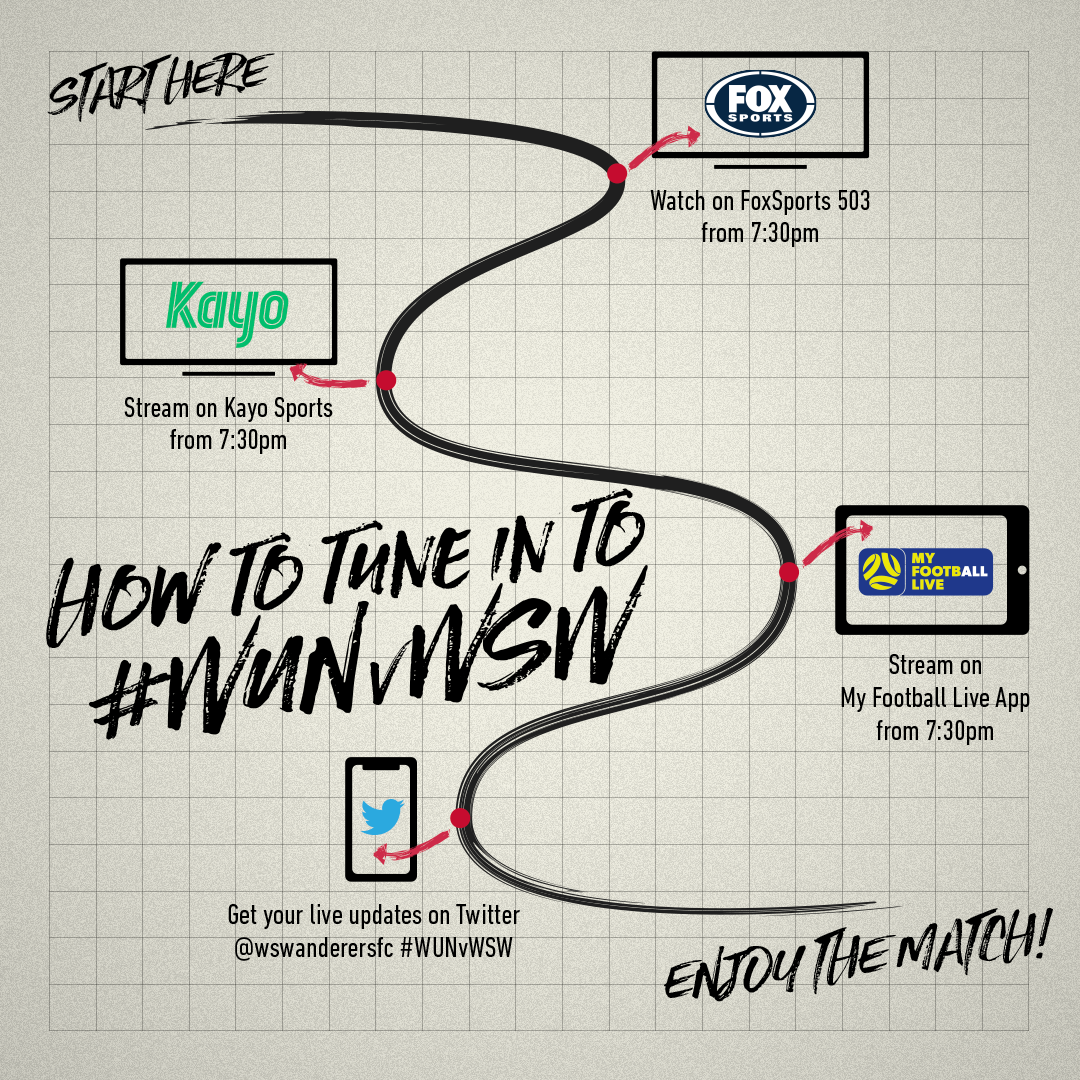 START HERE

FOX SPORTS

Watch on FoxSports 503 from 7:30pm

Kayo

Stream on Kayo Sports from 7:30pm

HOW TO TUNE IN TO #WUNvWSW

MY FOOTBALL LIVE

Stream on My Football Live App from 7:30pm

Get your live updates on Twitter @wswanderersfc #WUNvWSW

ENJOY THE MATCH!