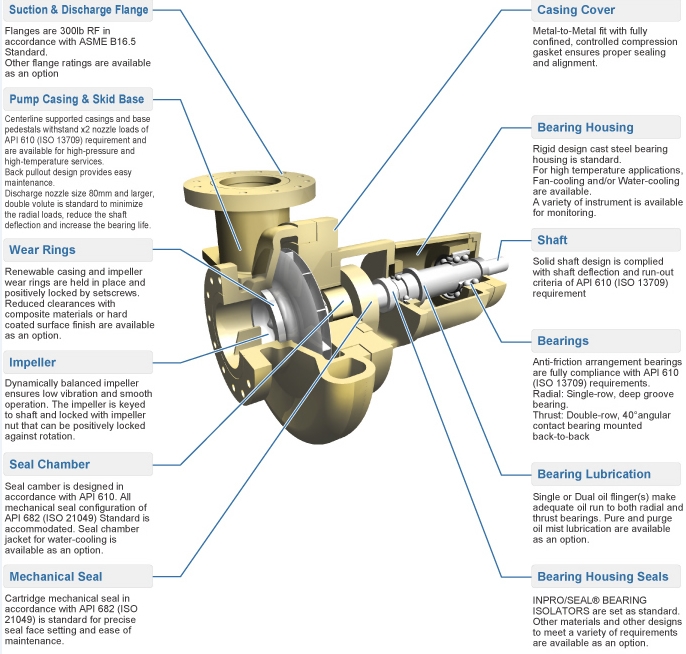 Suction & Discharge Flange

Flanges are 300lb RF in accordance with ASME B16.5 Standard.
Other flange ratings are available as an option

Pump Casing & Skid Base

Centerline supported casings and base pedestals withstand x2 nozzle loads of API 610 (ISO 13709) requirement and are available for high-pressure and high-temperature services.
Back pullout design provides easy maintenance.
Discharge nozzle size 80mm and larger, double volute is standard to minimize the radial loads, reduce the shaft deflection and increase the bearing life.

Wear Rings

Renewable casing and impeller wear rings are held in place and positively locked by setscrews. Reduced clearances with composite materials or hard coated surface finish are available as an option.

Impeller

Dynamically balanced impeller ensures low vibration and smooth operation. The impeller is keyed to shaft and locked with impeller nut that can be positively locked against rotation.

Seal Chamber

Seal camber is designed in accordance with API 610. All mechanical seal configuration of API 682 (ISO 21049) Standard is accommodated. Seal chamber jacket for water-cooling is available as an option.

Mechanical Seal

Cartridge mechanical seal in accordance with API 682 (ISO 21049) is standard for precise seal face setting and ease of maintenance.

Casing Cover

Metal-to-Metal fit with fully confined, controlled compression gasket ensures proper sealing and alignment.

Bearing Housing

Rigid design cast steel bearing housing is standard.
For high temperature applications, Fan-cooling and/or Water-cooling are available.
A variety of instrument is available for monitoring.

Shaft

Solid shaft design is complied with shaft deflection and run-out criteria of API 610 (ISO 13709) requirement

Bearings

Anti-friction arrangement bearings are fully compliance with API 610 (ISO 13709) requirements.
Radial: Single-row, deep groove bearing.
Thrust: Double-row, 40°angular contact bearing mounted back-to-back

Bearing Lubrication

Single or Dual oil flinger(s) make adequate oil run to both radial and thrust bearings. Pure and purge oil mist lubrication are available as an option.

Bearing Housing Seals

INPRO/SEAL® BEARING ISOLATORS are set as standard. Other materials and other designs to meet a variety of requirements are available as an option.