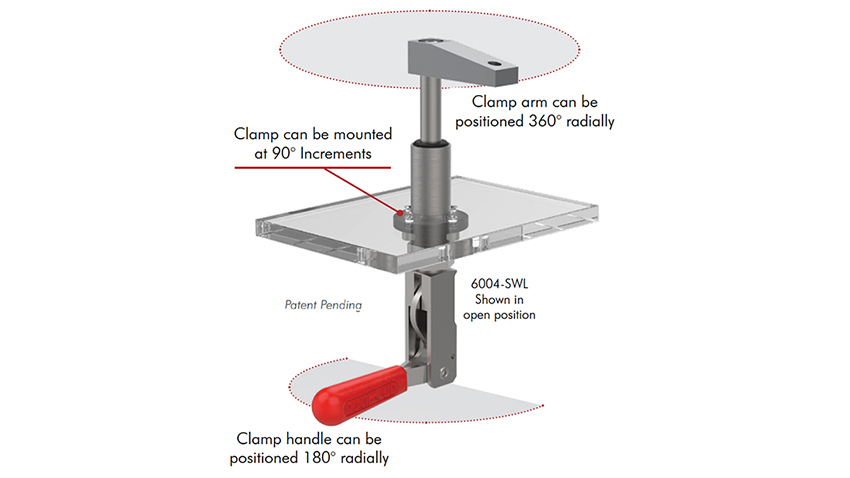 Clamp arm can be positioned 360° radially

Clamp can be mounted at 90° Increments

Patent Pending

6004-SWL
Shown in open position

Clamp handle can be positioned 180° radially