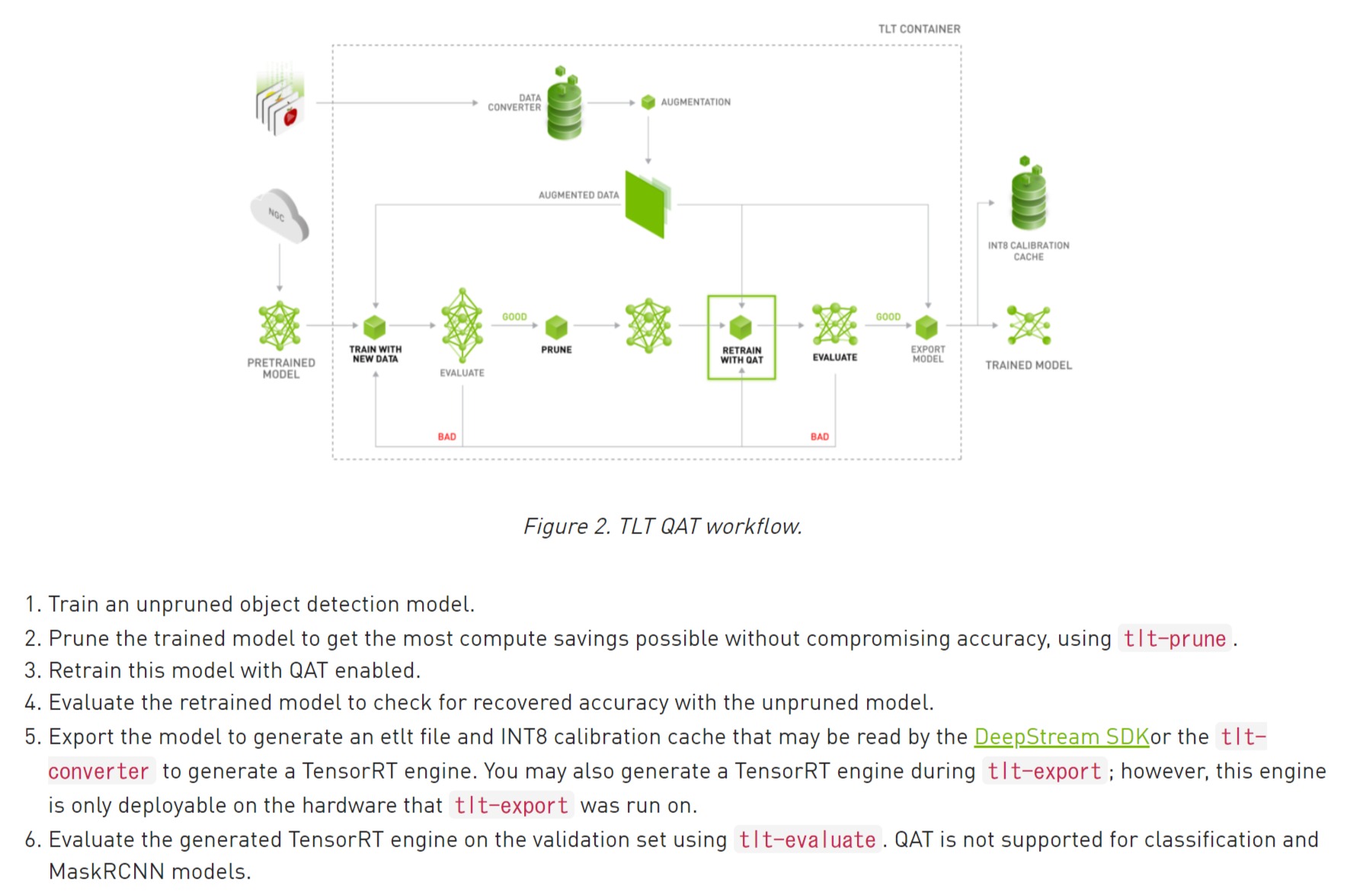 TLT CONTAINER

DATA CONVERTER

AUGMENTATION

AUGMENTED DATA

NGC

INT8 CALIBRATION CACHE

PRETRAINED MODEL

TRAIN WITH NEW DATA

EVALUATE

GOOD

PRUNE

RETRAIN WITH QAT

EVALUATE

GOOD

EXPORT MODEL

TRAINED MODEL

BAD

BAD

Figure 2. TLT QAT workflow.

1. Train an unpruned object detection model.
2. Prune the trained model to get the most compute savings possible without compromising accuracy, using tlt-prune.
3. Retrain this model with QAT enabled.
4. Evaluate the retrained model to check for recovered accuracy with the unpruned model.
5. Export the model to generate an etlt file and INT8 calibration cache that may be read by the DeepStream SDKor the tlt-converter to generate a TensorRT engine. You may also generate a TensorRT engine during tlt-export; however, this engine is only deployable on the hardware that tlt-export was run on.
6. Evaluate the generated TensorRT engine on the validation set using tlt-evaluate. QAT is not supported for classification and MaskRCNN models.