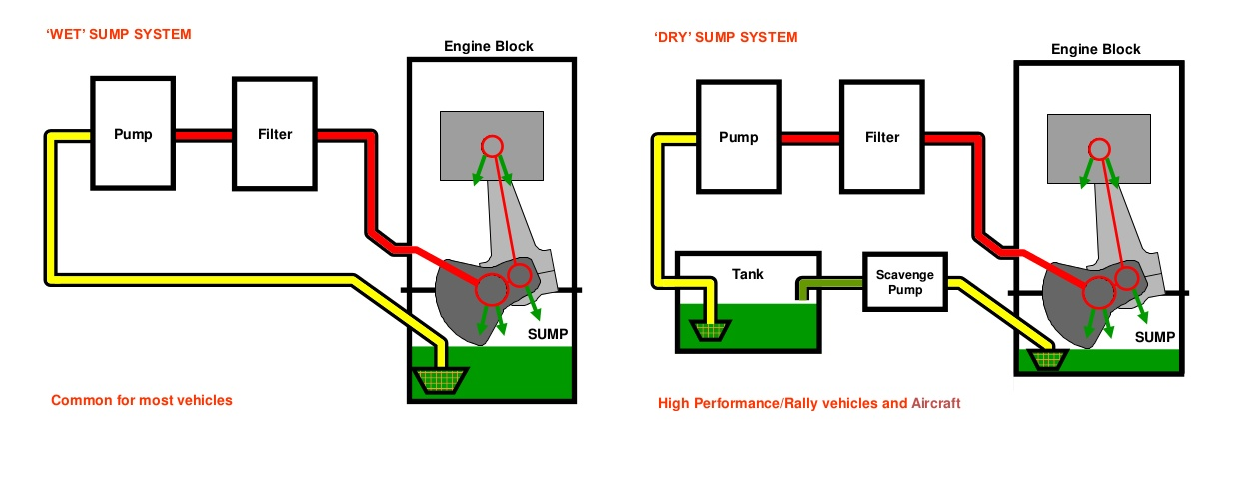 'WET' SUMP SYSTEM

Engine Block

Pump

Filter

SUMP

Common for most vehicles

'DRY' SUMP SYSTEM

Engine Block

Pump

Filter

Tank

Scavenge Pump

SUMP

High Performance/Rally vehicles and Aircraft