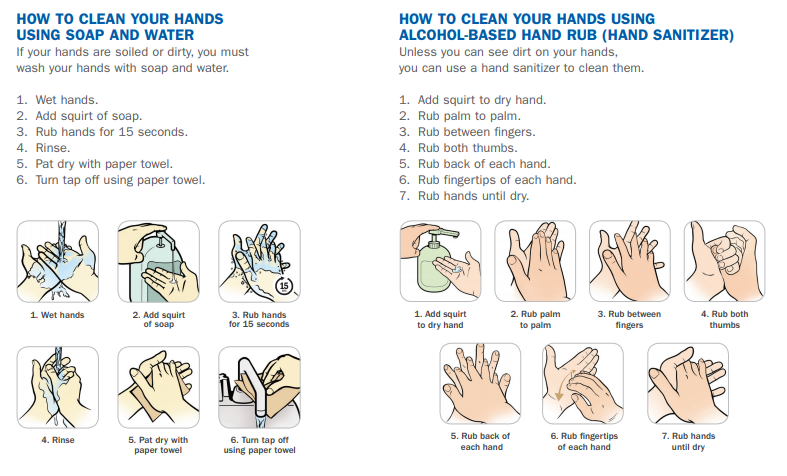 HOW TO CLEAN YOUR HANDS USING SOAP AND WATER

If your hands are soiled or dirty, you must wash your hands with soap and water.

1. Wet hands.
2. Add squirt of soap.
3. Rub hands for 15 seconds.
4. Rinse.
5. Pat dry with paper towel.
6. Turn tap off using paper towel.

15

1. Wet hands

2. Add squirt of soap

3. Rub hands for 15 seconds

4. Rinse

5. Pat dry with paper towel

6. Turn tap off using paper towel

HOW TO CLEAN YOUR HANDS USING ALCOHOL-BASED HAND RUB (HAND SANITIZER)

Unless you can see dirt on your hands, you can use a hand sanitizer to clean them.

1. Add squirt to dry hand.
2. Rub palm to palm.
3. Rub between fingers.
4. Rub both thumbs.
5. Rub back of each hand.
6. Rub fingertips of each hand.
7. Rub hands until dry.

1. Add squirt to dry hand

2. Rub palm to palm

3. Rub between fingers

4. Rub both thumbs

5. Rub back of each hand

6. Rub fingertips of each hand

7. Rub hands until dry