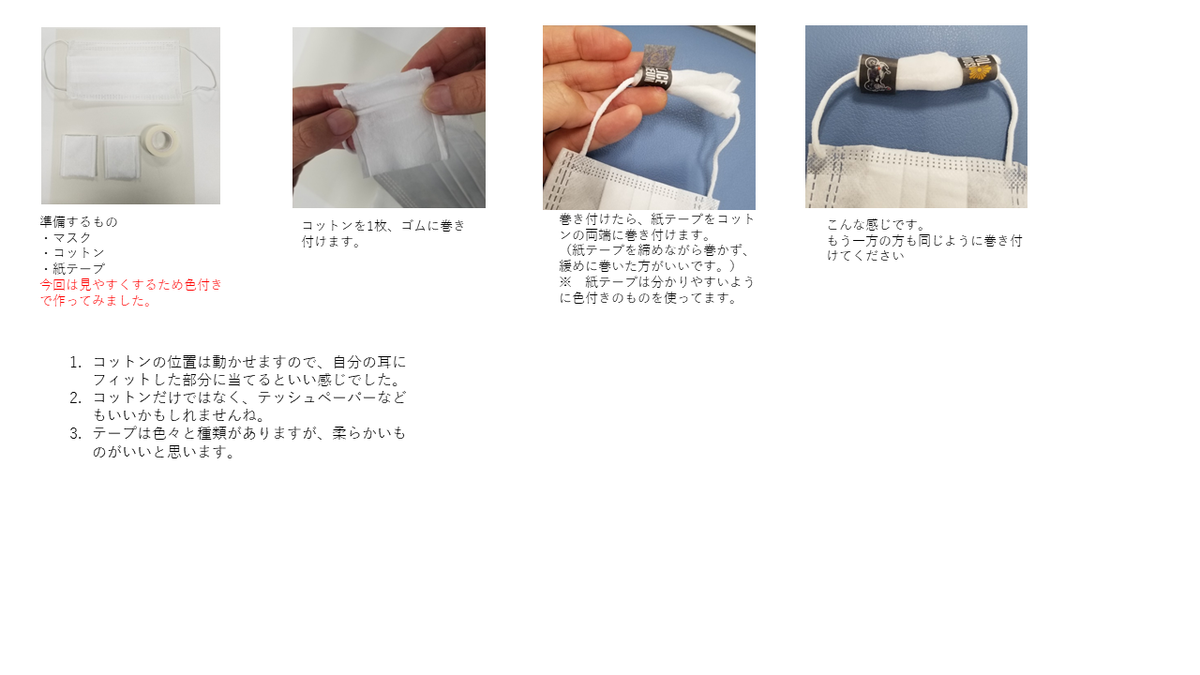 準備するもの
・マスク
・コットン
・紙テープ
今回は見やすくするため色付きで作ってみました。

コットンを1枚、ゴムに巻き付けます。

巻き付けたら、紙テープをコットンの両端に巻き付けます。
（紙テープを締めながら巻かず、緩めに巻いた方がいいです。）
※　紙テープは分かりやすいように色付きのものを使ってます。

こんな感じです。
もう一方の方も同じように巻き付けてください

1. コットンの位置は動かせますので、自分の耳にフィットした部分に当てるといい感じでした。
2. コットンだけではなく、テッシュペーパーなどもいいかもしれませんね。
3. テープは色々と種類がありますが、柔らかいものがいいと思います。