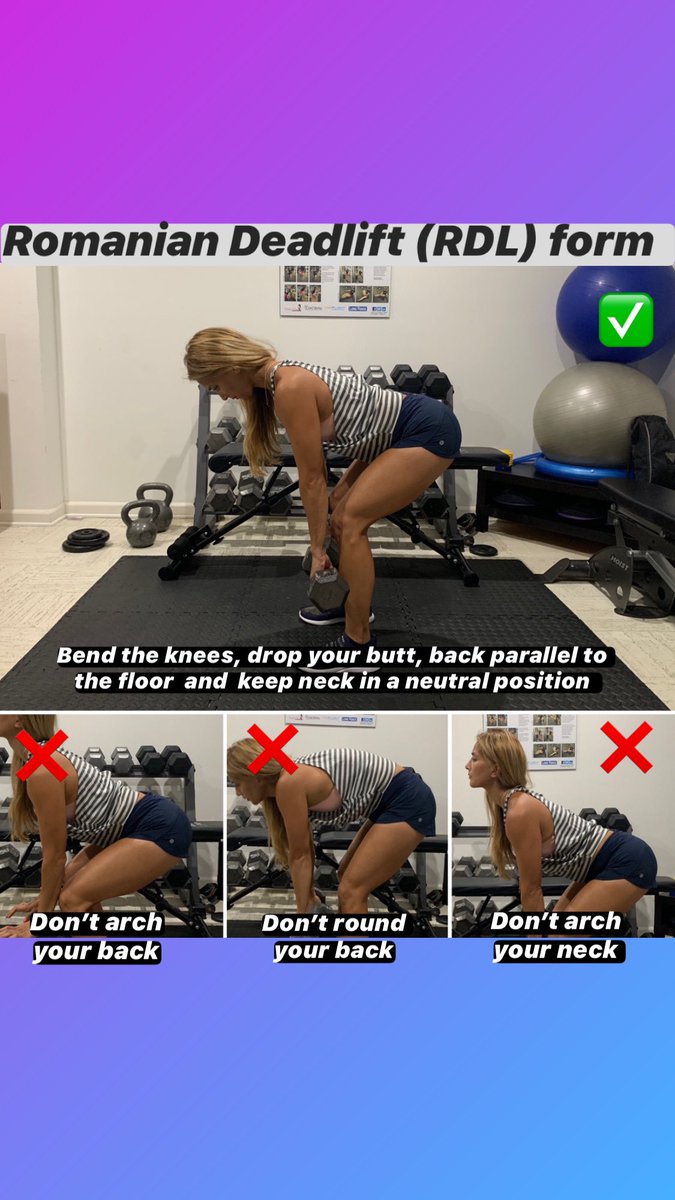 Romanian Deadlift (RDL) form

Bend the knees, drop your butt, back parallel to the floor and keep neck in a neutral position

Don't arch your back

Don't round your back

Don't arch your neck