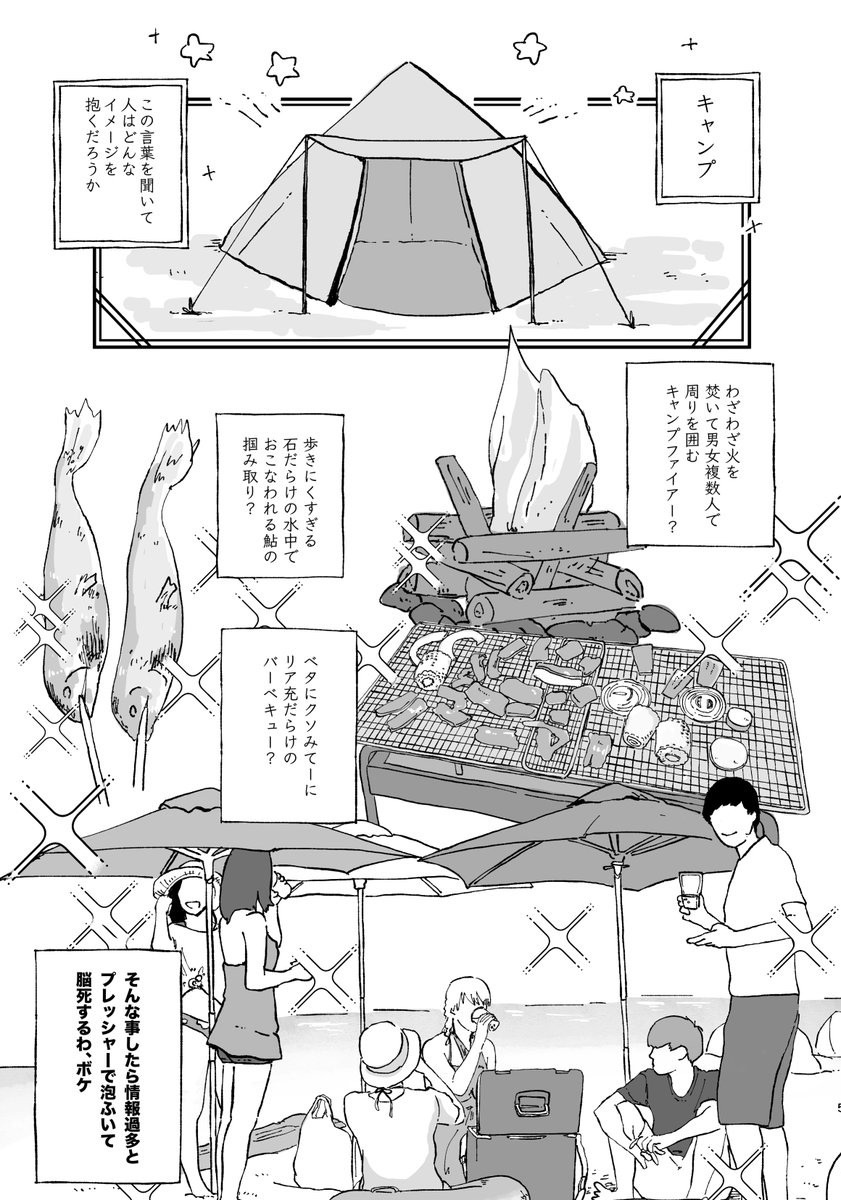 キャンプ

この言葉を聞いて人はどんなイメージを抱くだろうか

わざわざ火を焚いて男女複数人で周りを囲むキャンプファイアー？

歩きにくすぎる石だらけの水中でおこなわれる鮎の掴み取り？

ベタにクソみてーにリア充だらけのバーベキュー？

そんな事したら情報過多とプレッシャーで泡ふいて脳死するわ、ボケ

5