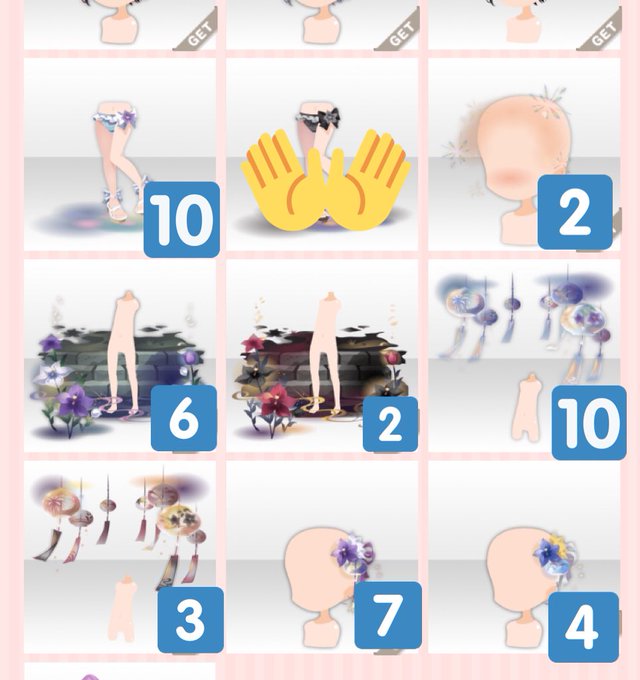 GET GET GET

10 2

6 2 10

3 7 4