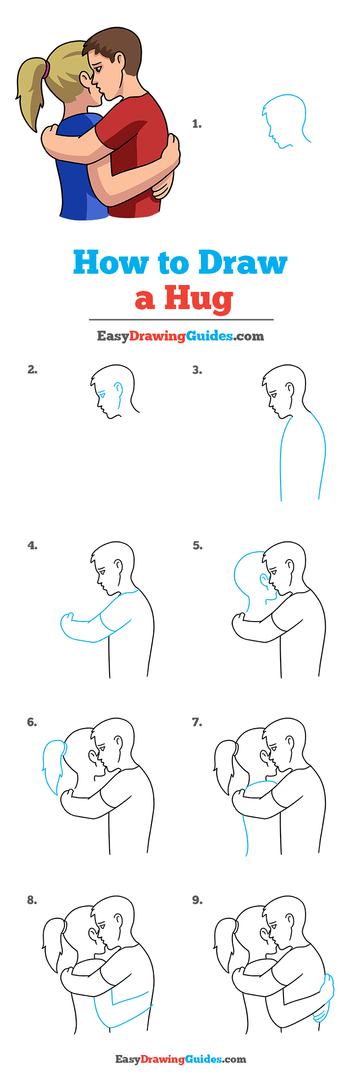 1.

How to Draw
a Hug

EasyDrawingGuides.com

2.

3.

4.

5.

6.

7.

8.

9.

EasyDrawingGuides.com