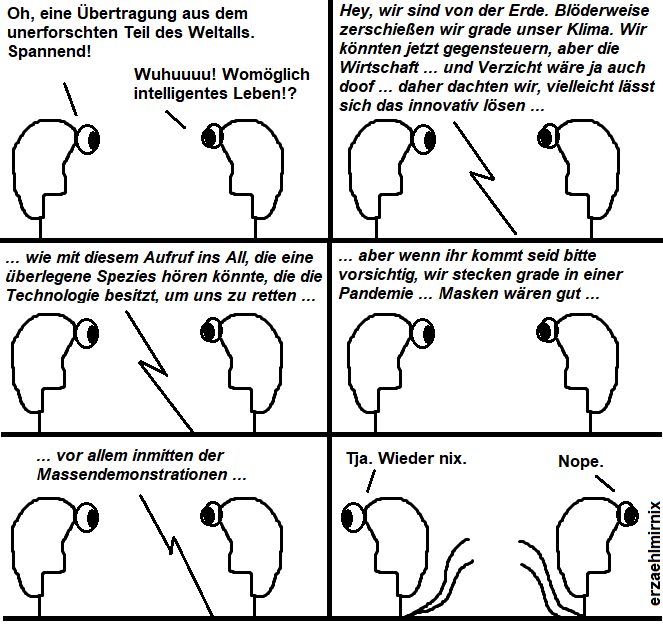 Oh, eine Übertragung aus dem unerforschten Teil des Weltalls. Spannend!

Wuhuuuu! Womöglich intelligentes Leben!?

Hey, wir sind von der Erde. Blöderweise zerschießen wir grade unser Klima. Wir könnten jetzt gegensteuern, aber die Wirtschaft ... und Verzicht wäre ja auch doof ... daher dachten wir, vielleicht lässt sich das innovativ lösen ...

... wie mit diesem Aufruf ins All, die eine überlegene Spezies hören könnte, die die Technologie besitzt, um uns zu retten ...

... aber wenn ihr kommt seid bitte vorsichtig, wir stecken grade in einer Pandemie ... Masken wären gut ...

... vor allem inmitten der Massendemonstrationen ...

Tja. Wieder nix.

Nope.

erzaehlmirnix