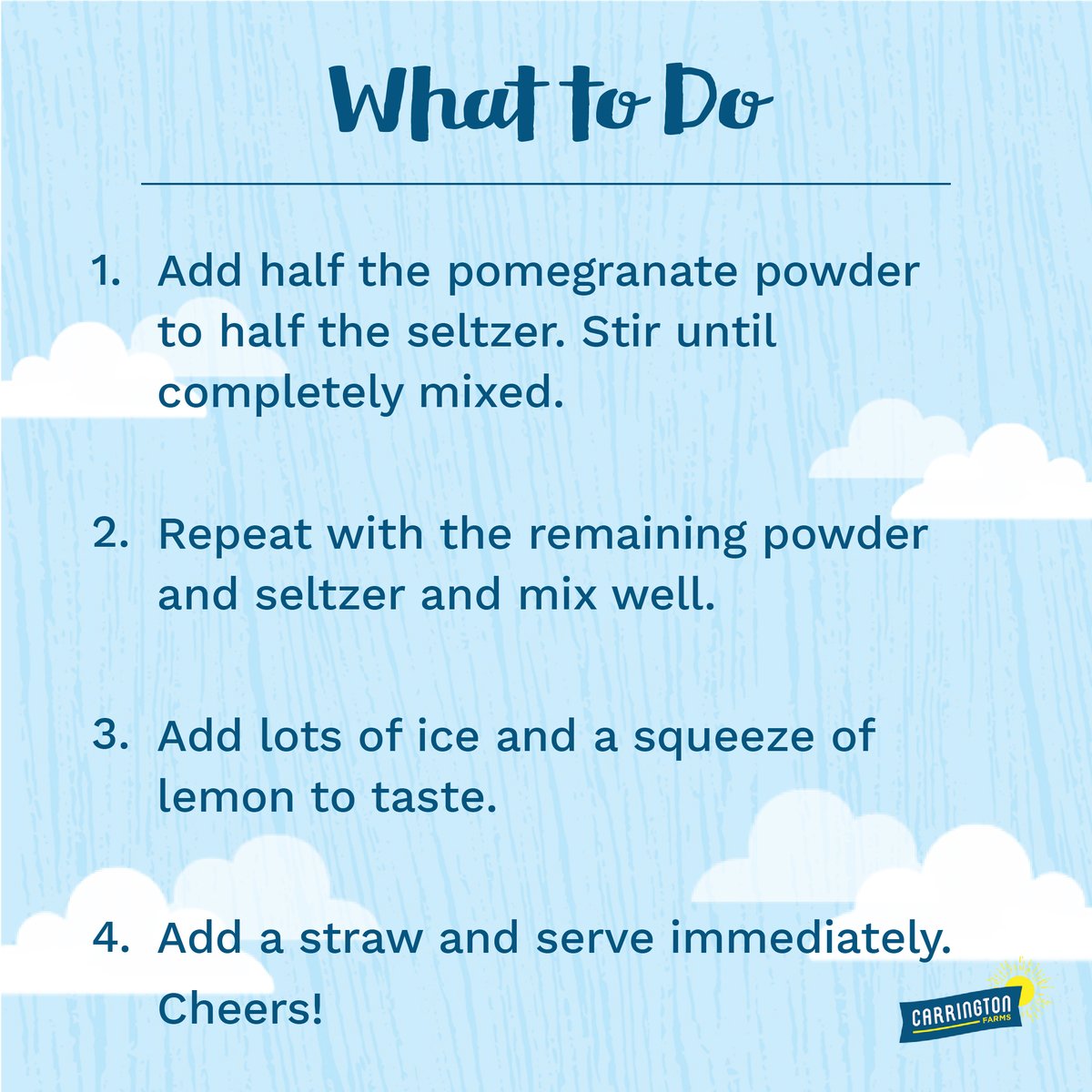 What to Do

1. Add half the pomegranate powder to half the seltzer. Stir until completely mixed.

2. Repeat with the remaining powder and seltzer and mix well.

3. Add lots of ice and a squeeze of lemon to taste.

4. Add a straw and serve immediately. Cheers!

CARRINGTON FARMS