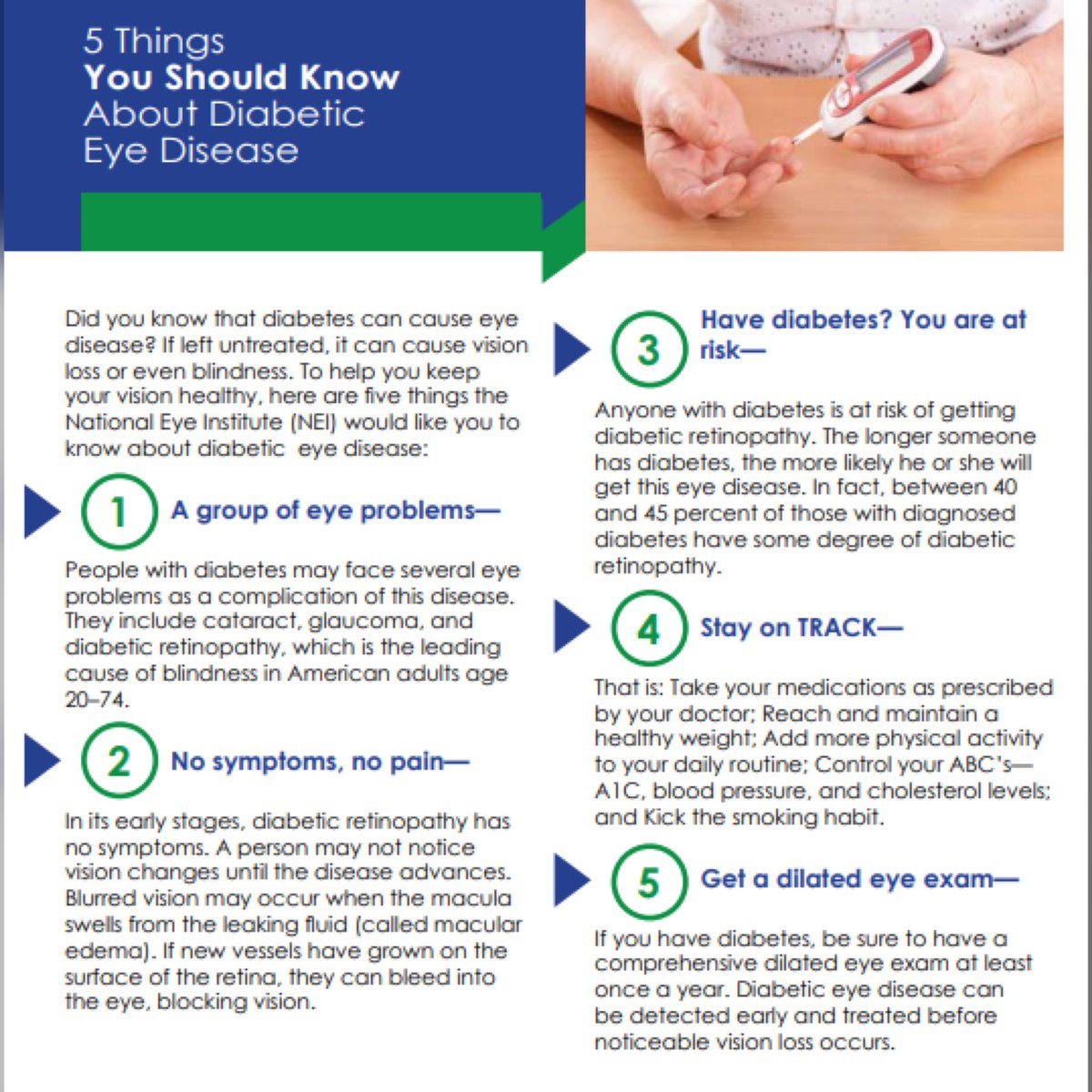 5 Things
You Should Know
About Diabetic
Eye Disease

Did you know that diabetes can cause eye disease? If left untreated, it can cause vision loss or even blindness. To help you keep your vision healthy, here are five things the National Eye Institute (NEI) would like you to know about diabetic eye disease:

1 A group of eye problems—

People with diabetes may face several eye problems as a complication of this disease. They include cataract, glaucoma, and diabetic retinopathy, which is the leading cause of blindness in American adults age 20–74.

2 No symptoms, no pain—

In its early stages, diabetic retinopathy has no symptoms. A person may not notice vision changes until the disease advances. Blurred vision may occur when the macula swells from the leaking fluid (called macular edema). If new vessels have grown on the surface of the retina, they can bleed into the eye, blocking vision.

3 Have diabetes? You are at risk—

Anyone with diabetes is at risk of getting diabetic retinopathy. The longer someone has diabetes, the more likely he or she will get this eye disease. In fact, between 40 and 45 percent of those with diagnosed diabetes have some degree of diabetic retinopathy.

4 Stay on TRACK—

That is: Take your medications as prescribed by your doctor; Reach and maintain a healthy weight; Add more physical activity to your daily routine; Control your ABC's—A1C, blood pressure, and cholesterol levels; and Kick the smoking habit.

5 Get a dilated eye exam—

If you have diabetes, be sure to have a comprehensive dilated eye exam at least once a year. Diabetic eye disease can be detected early and treated before noticeable vision loss occurs.